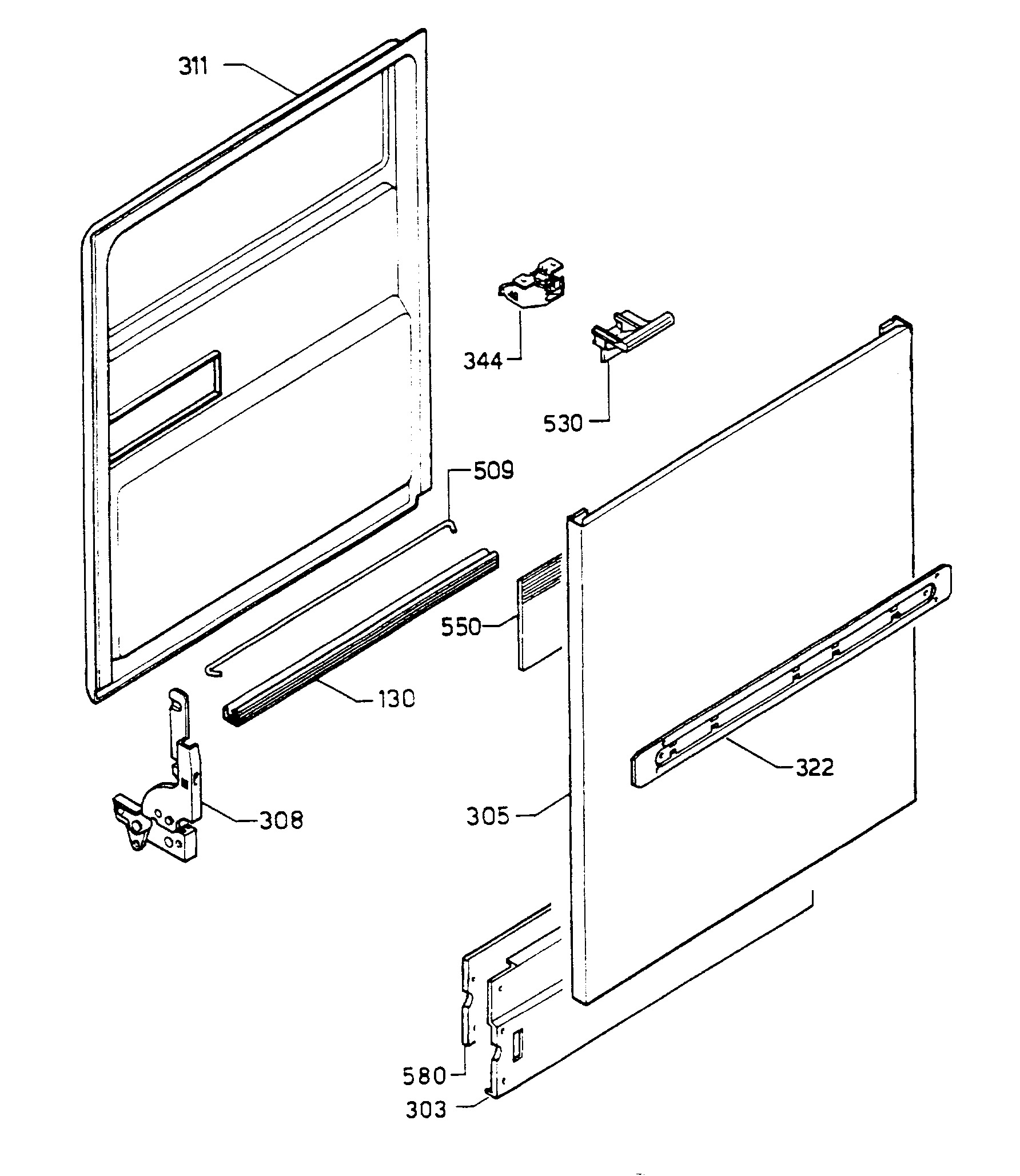 311

344

530

509

550

130

322

308

305

580

303