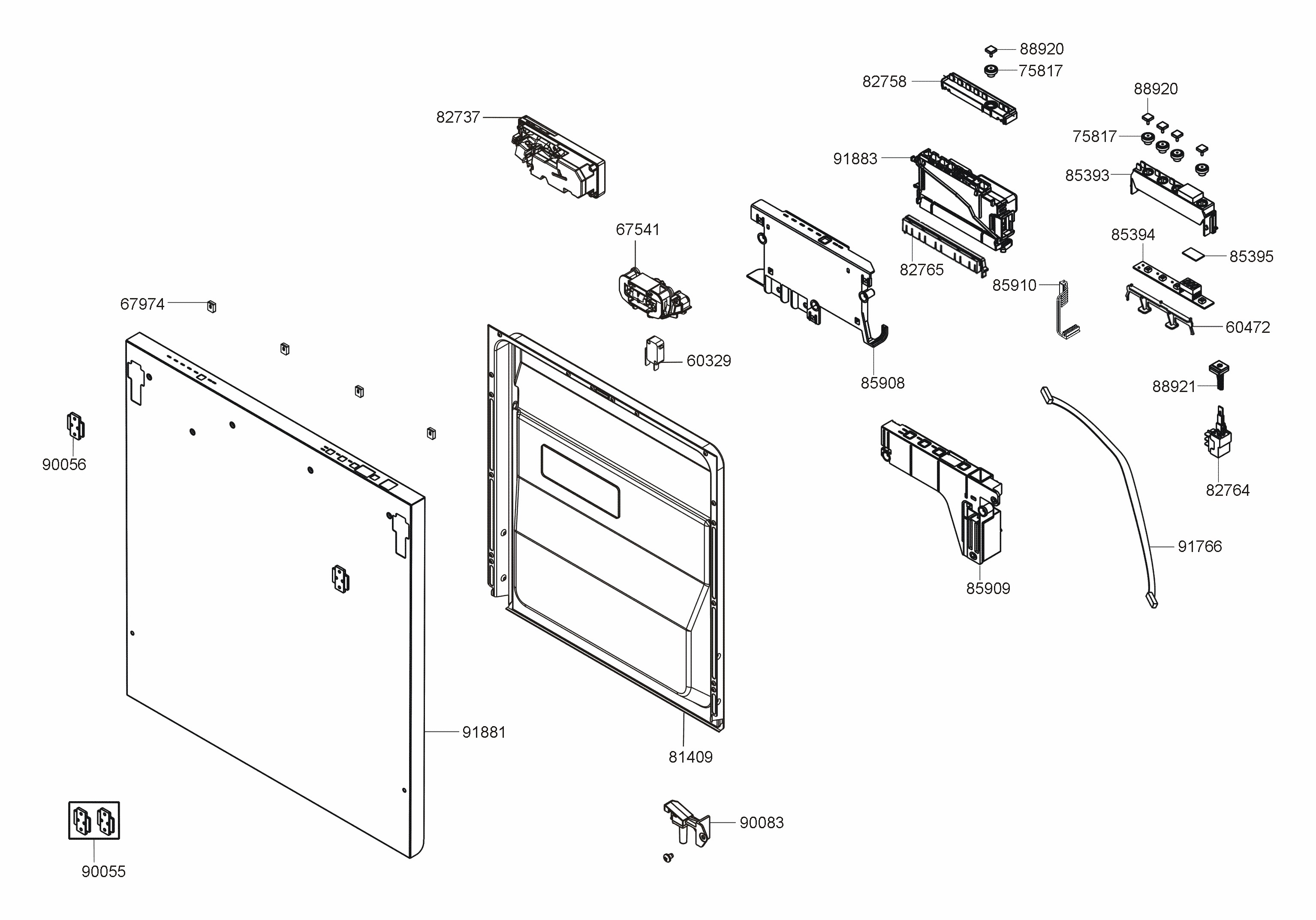 88920
75817
82758
88920
82737
75817
91883
85393
67541
85394
85395
82765
85910
67974
60472
60329
85908
88921
90056
82764
91766
85909
91881
81409
90083
90055