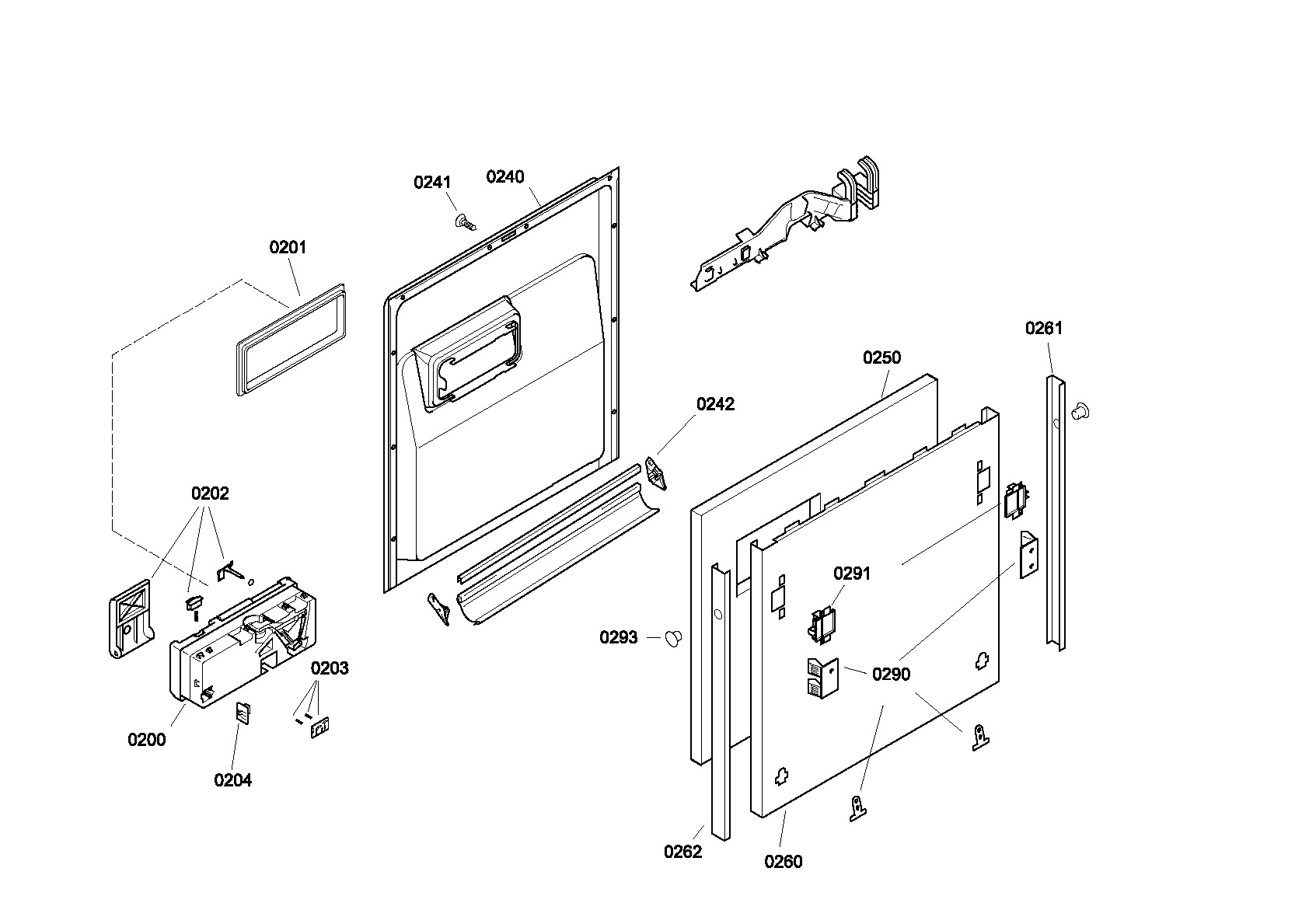 0241
0240
0201
0261
0250
0242
0202
0291
0293
0203
0290
0200
0204
0262
0260