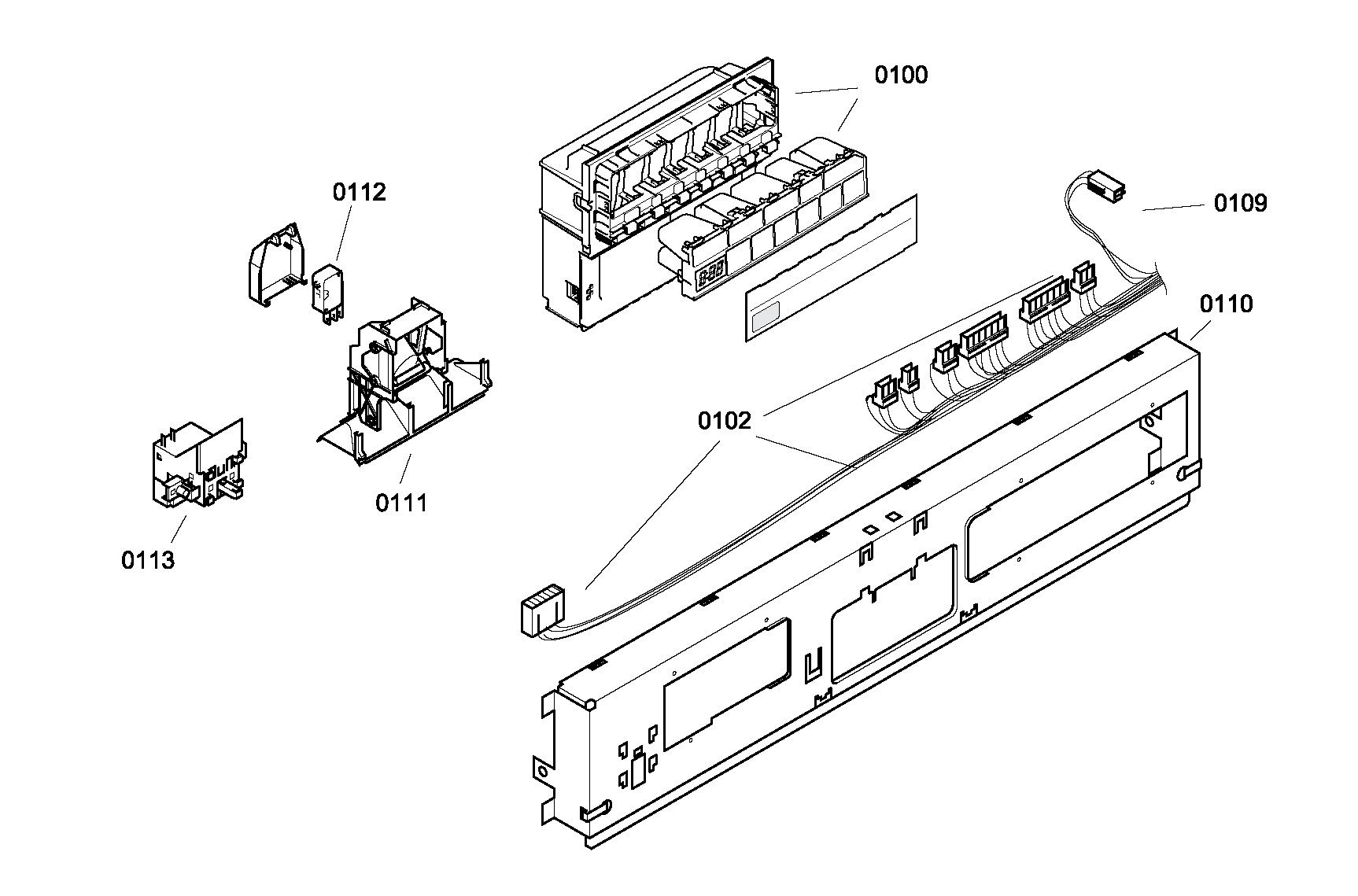 0100

0112

0109

0110

0102

0111

0113