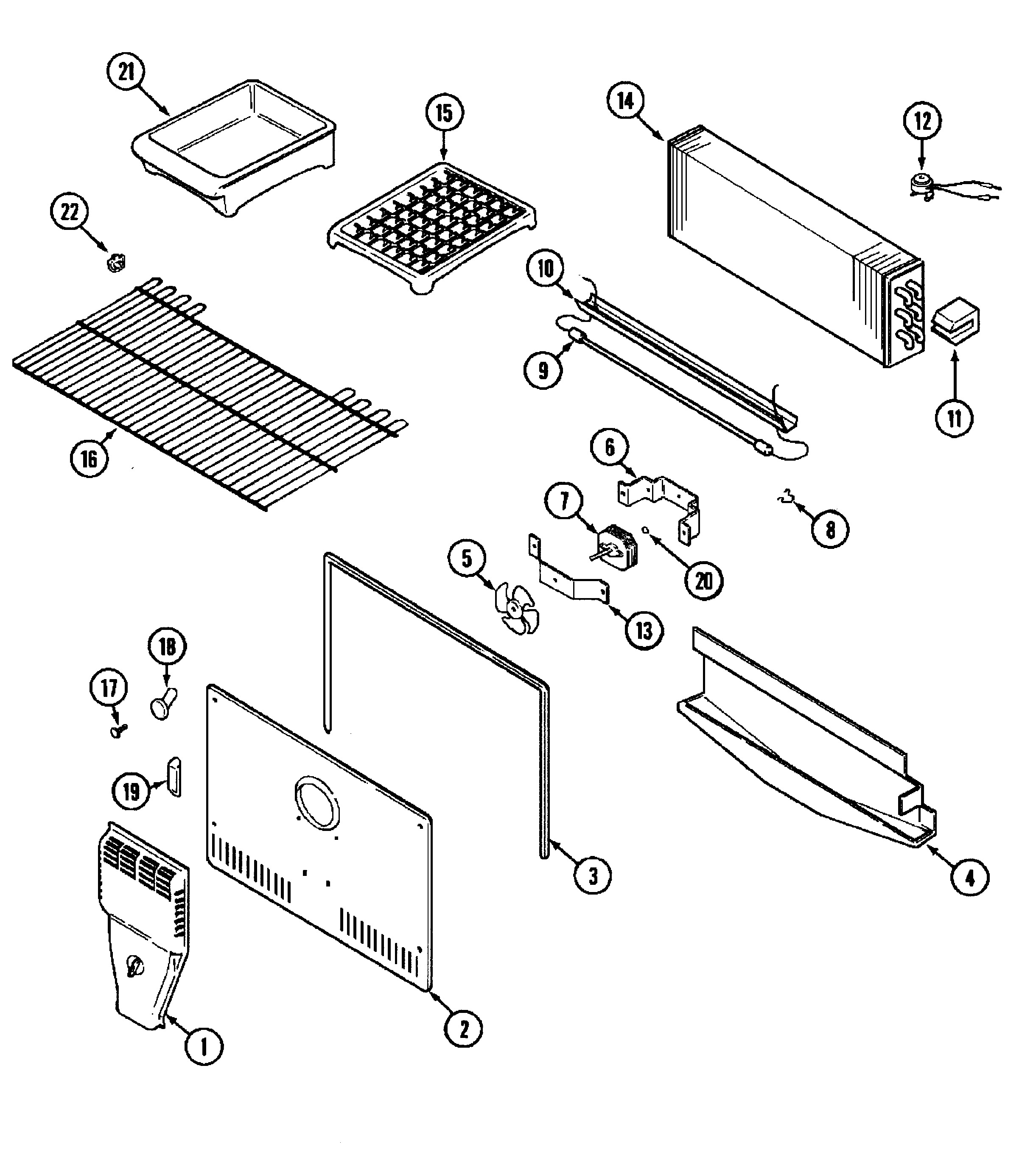 21
15
14
12
22
10
9
11
16
6
7
8
5
20
13
18
17
19
3
4
2
1