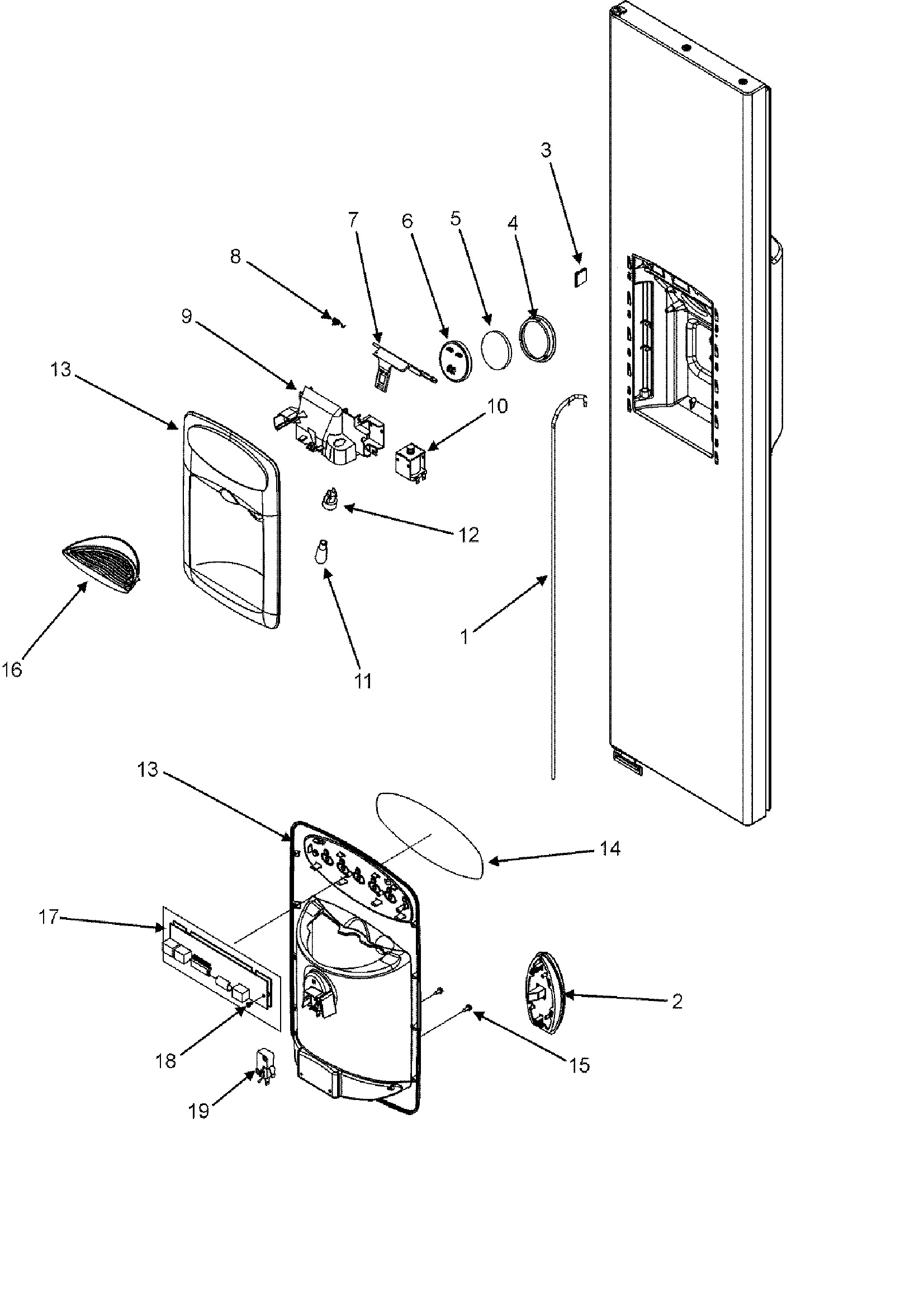 3

7 6 5 4

8

9

13

10

12

16

11

1

13

14

17

2

18

15

19