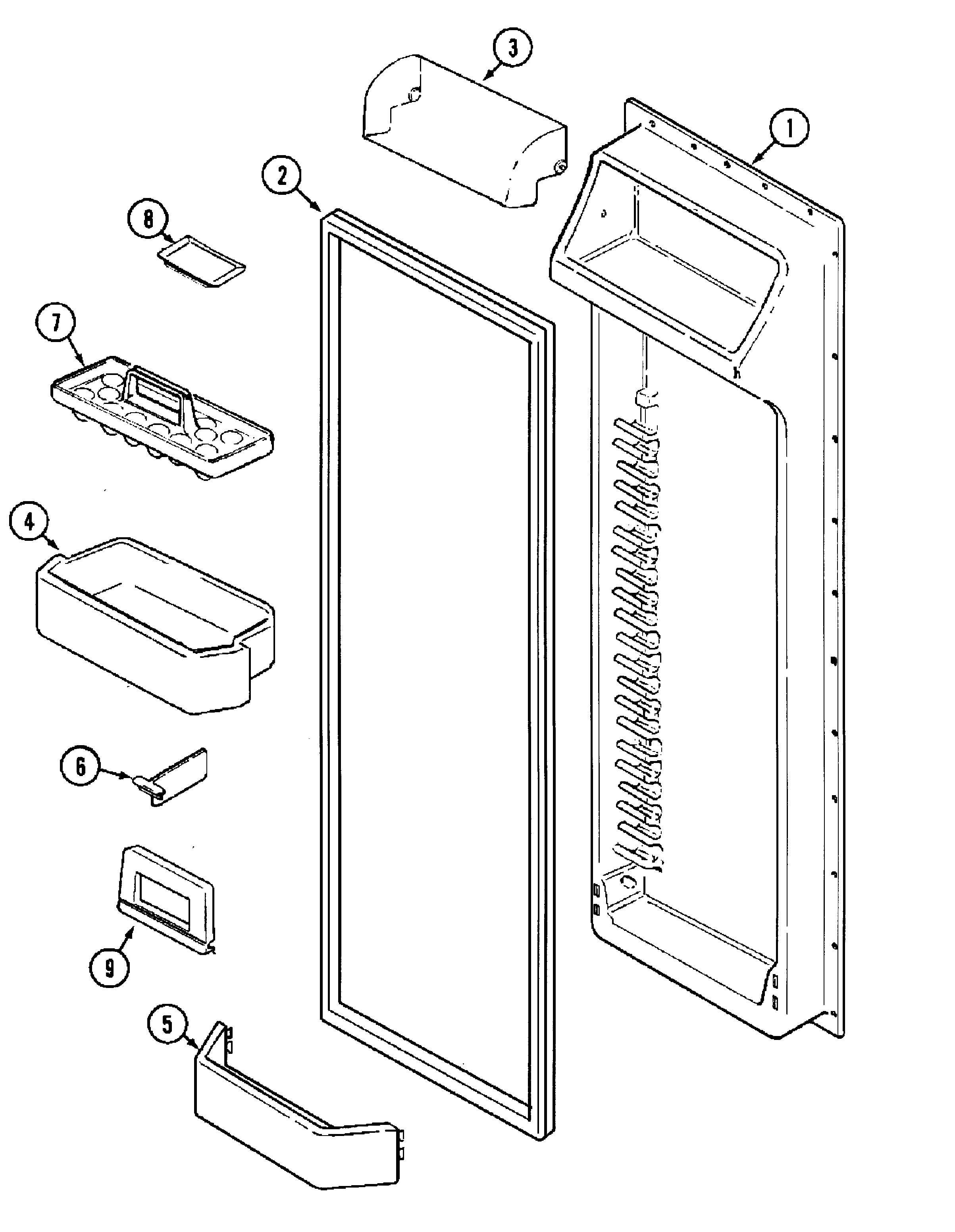 3
1
2
8
7
4
6
9
5