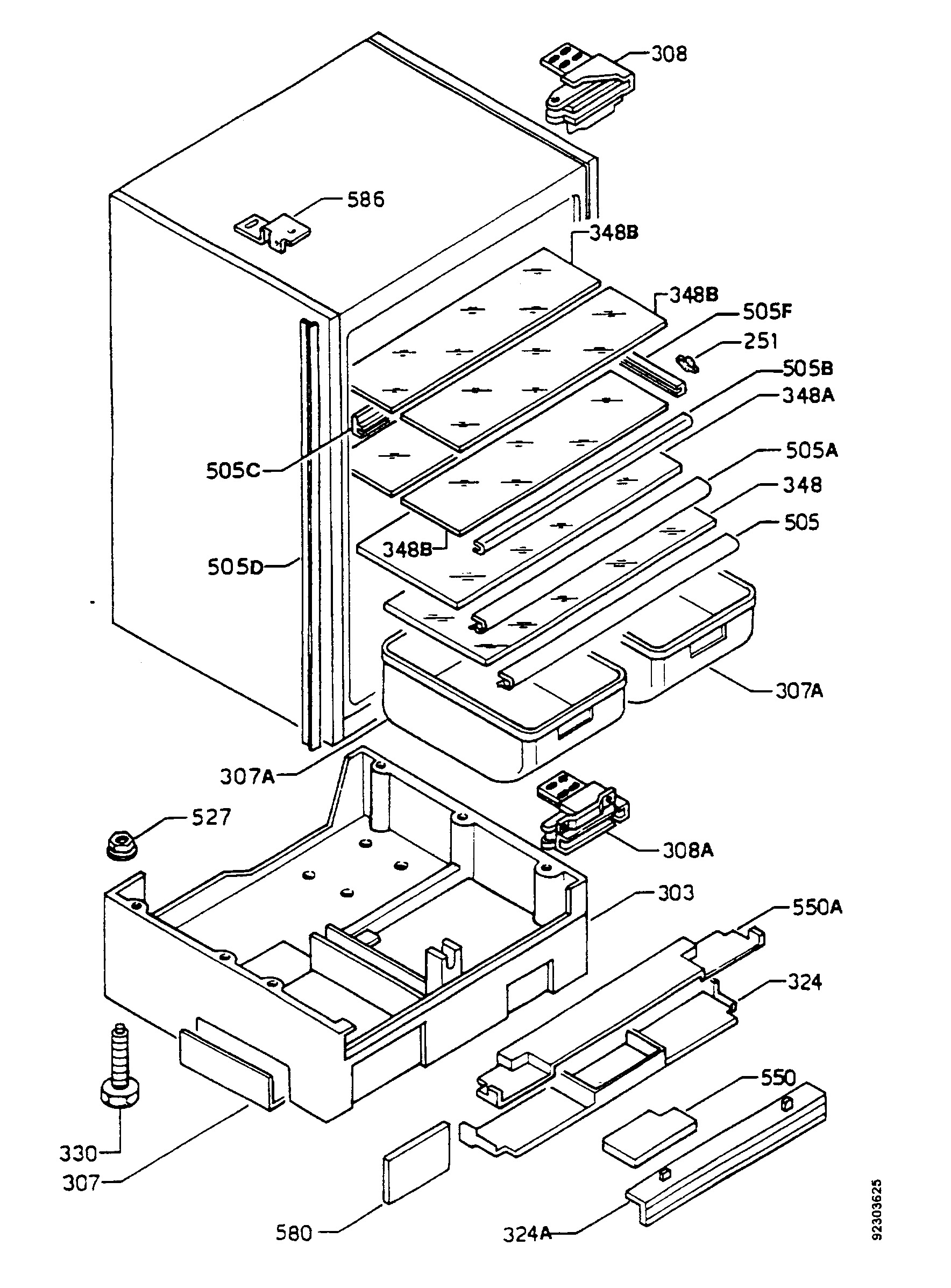 308
586
348B
348B
505F
251
505B
348A
505C
505A
348
505
348B
505D
307A
307A
527
308A
303
550A
324
550
330
307
580
324A
92303625