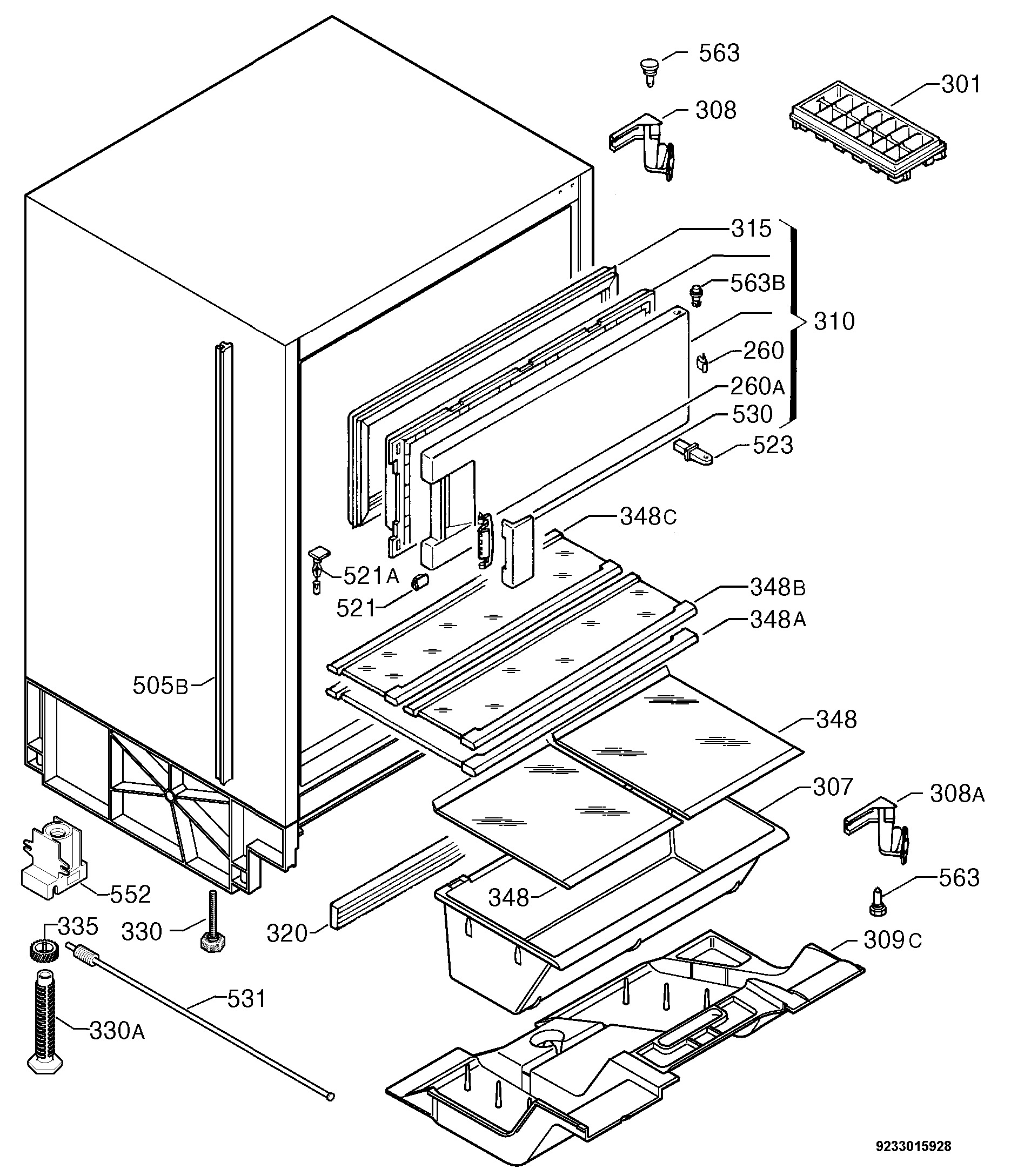 563
301
308
315
563B
310
260
260A
530
523
348C
521A
521
348B
348A
505B
348
307
308A
552
348
563
335
330
320
309C
531
330A
9233015928