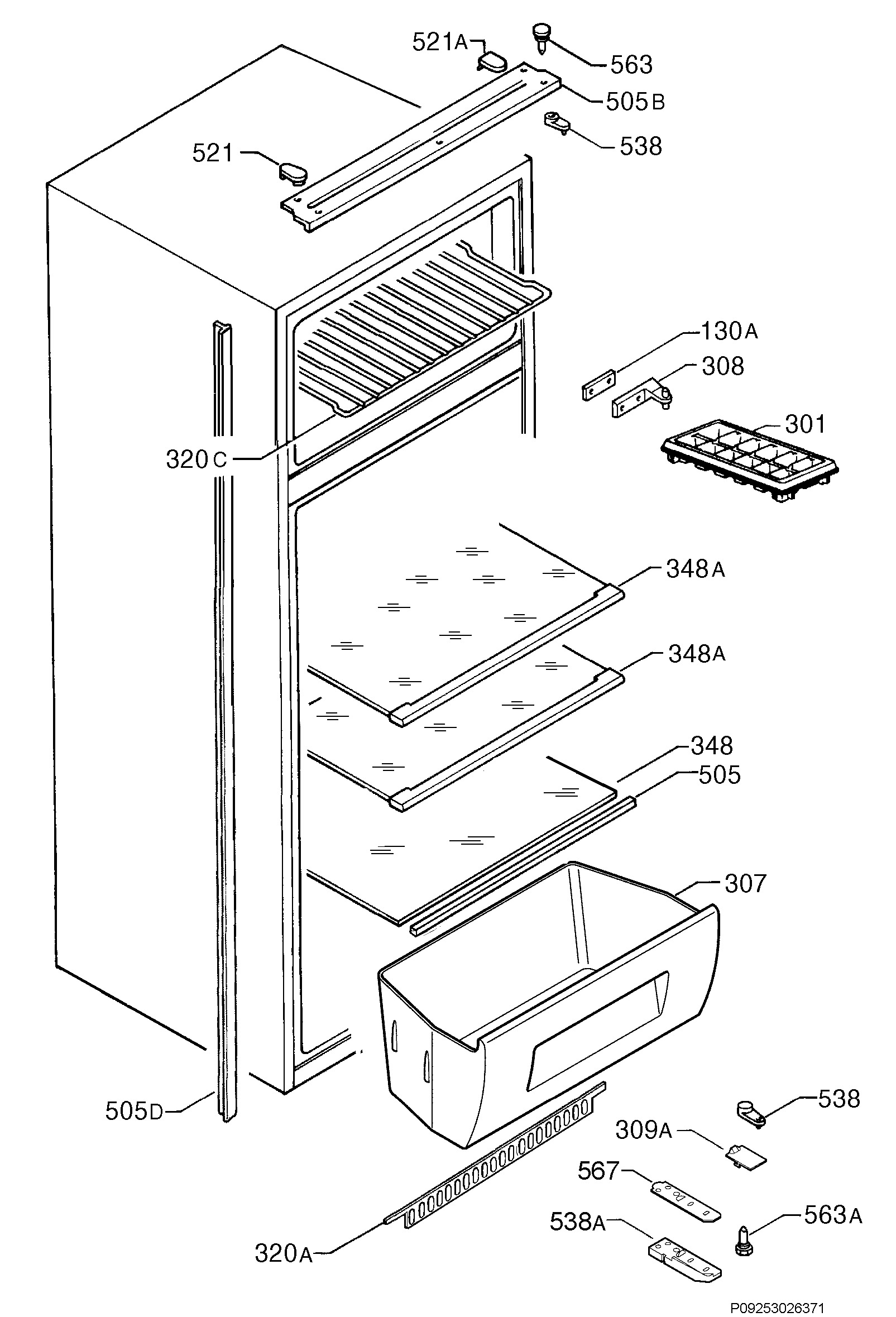 521A
563
505B
538
521
130A
308
301
320C
348A
348A
348
505
307
505D
538
309A
567
563A
538A
320A
P09253026371