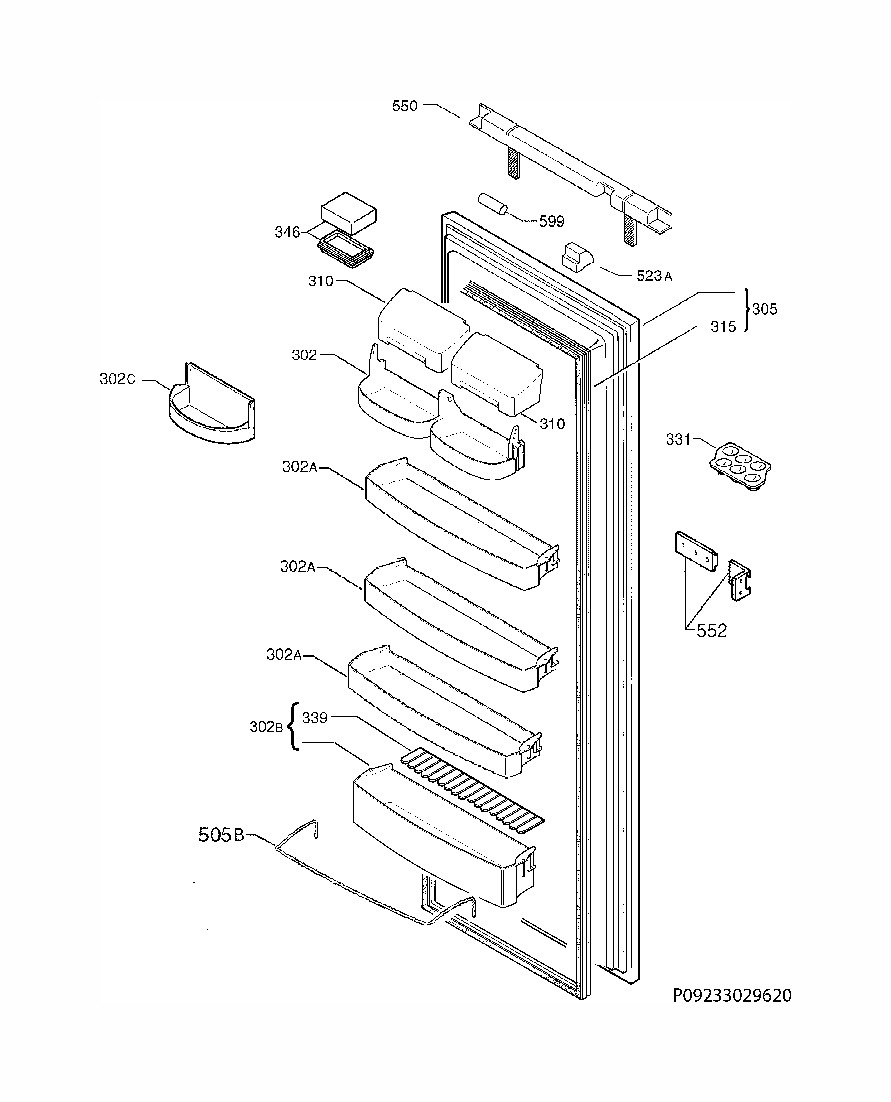 550
599
346
523A
310
305
315
302
302C
310
331
302A
302A
552
302A
302B
339
505B
P09233029620