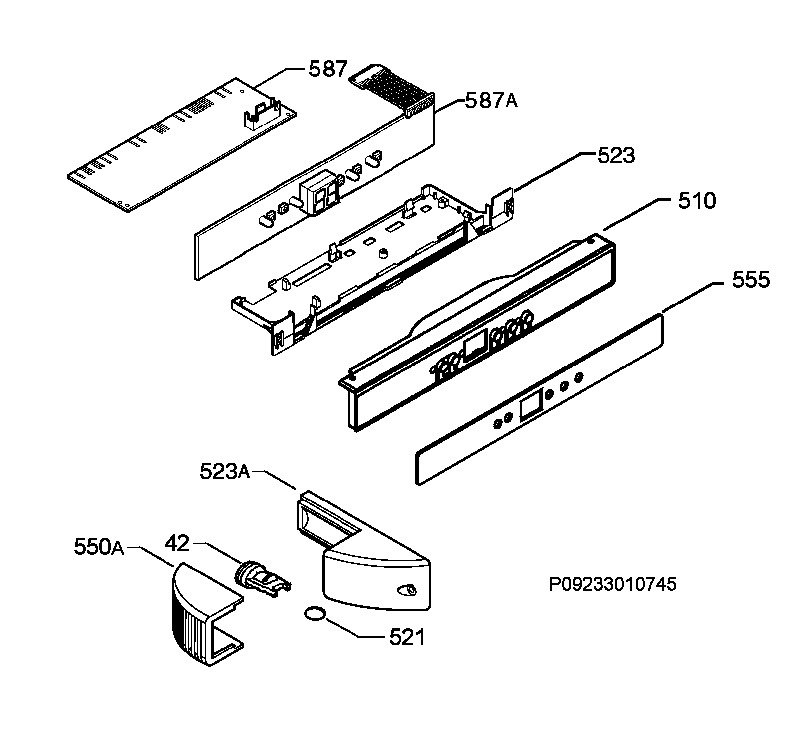 587
587A
523
510
555
523A
550A
42
521
P09233010745