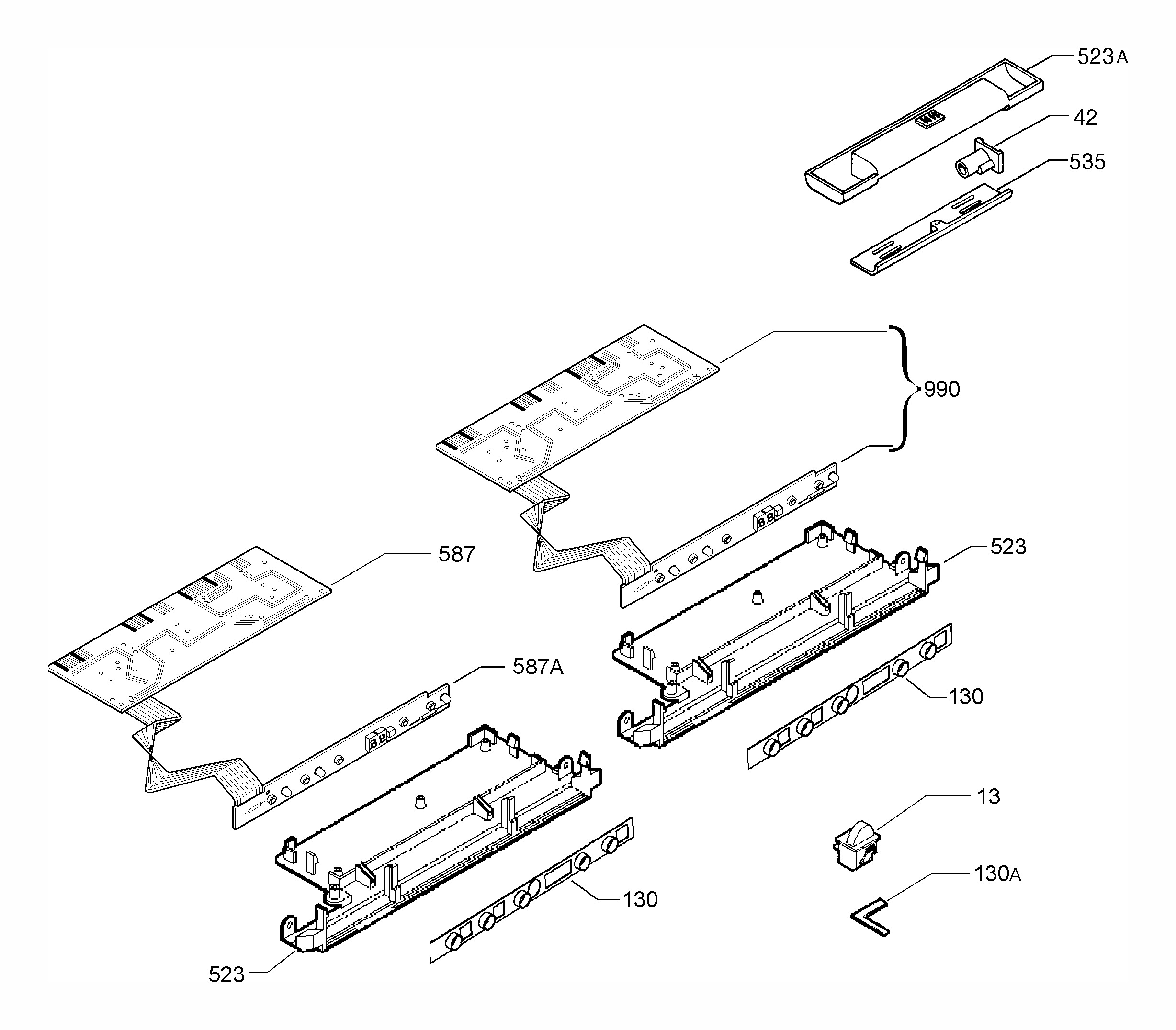 523A
42
535
990
587
523
587A
130
13
130A
130
523