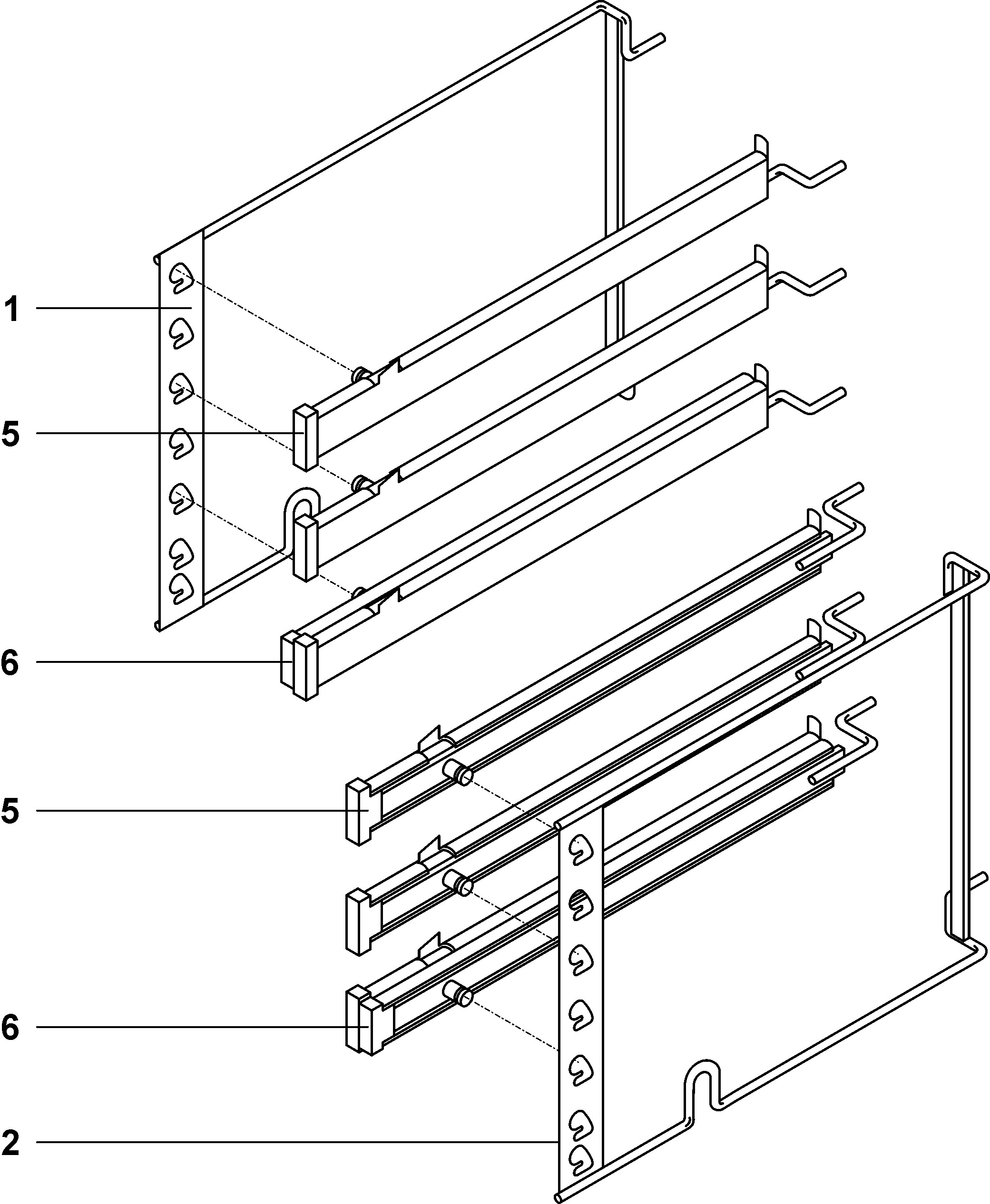 1

5

6

5

6

2