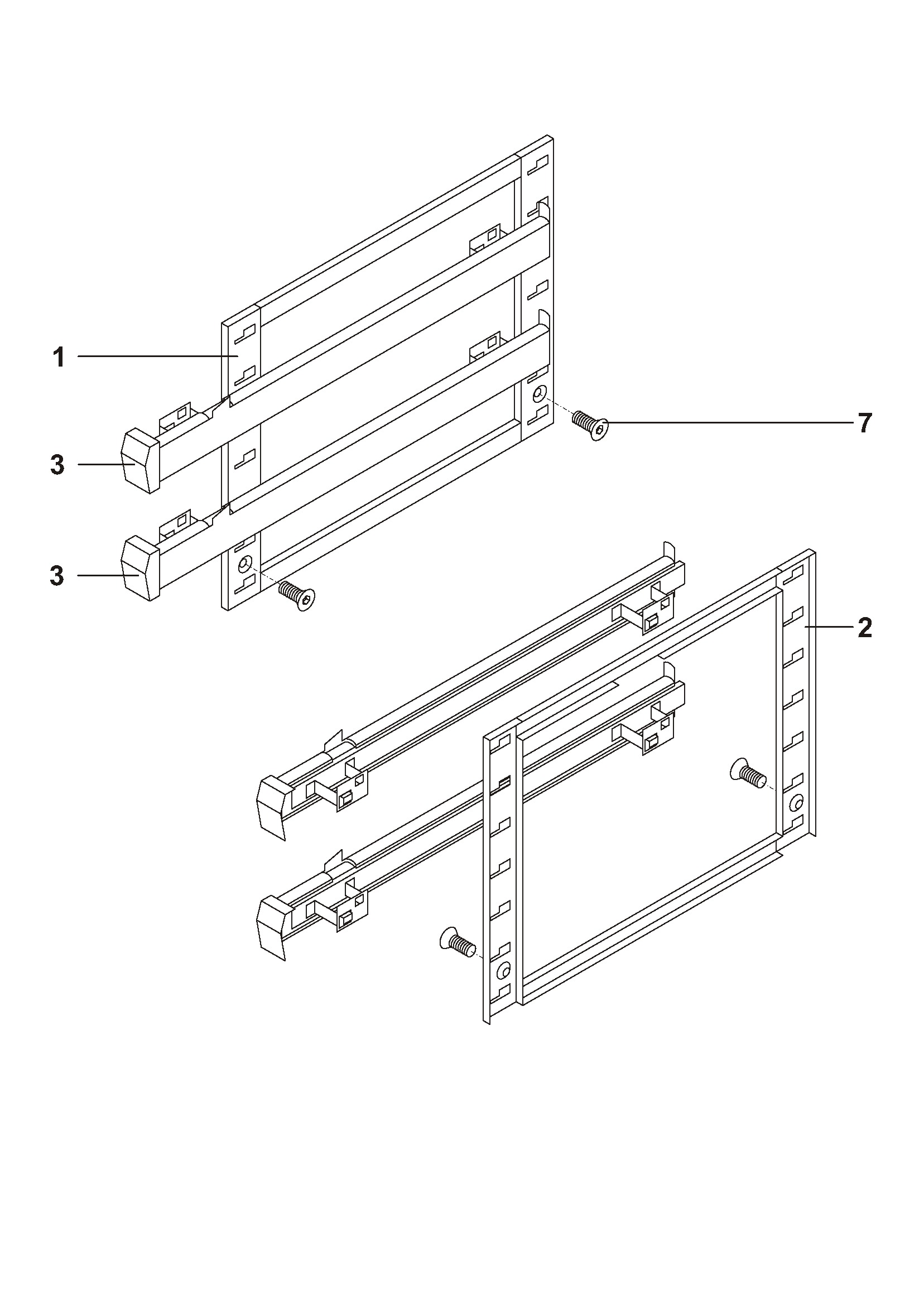 1
7
3
3
2