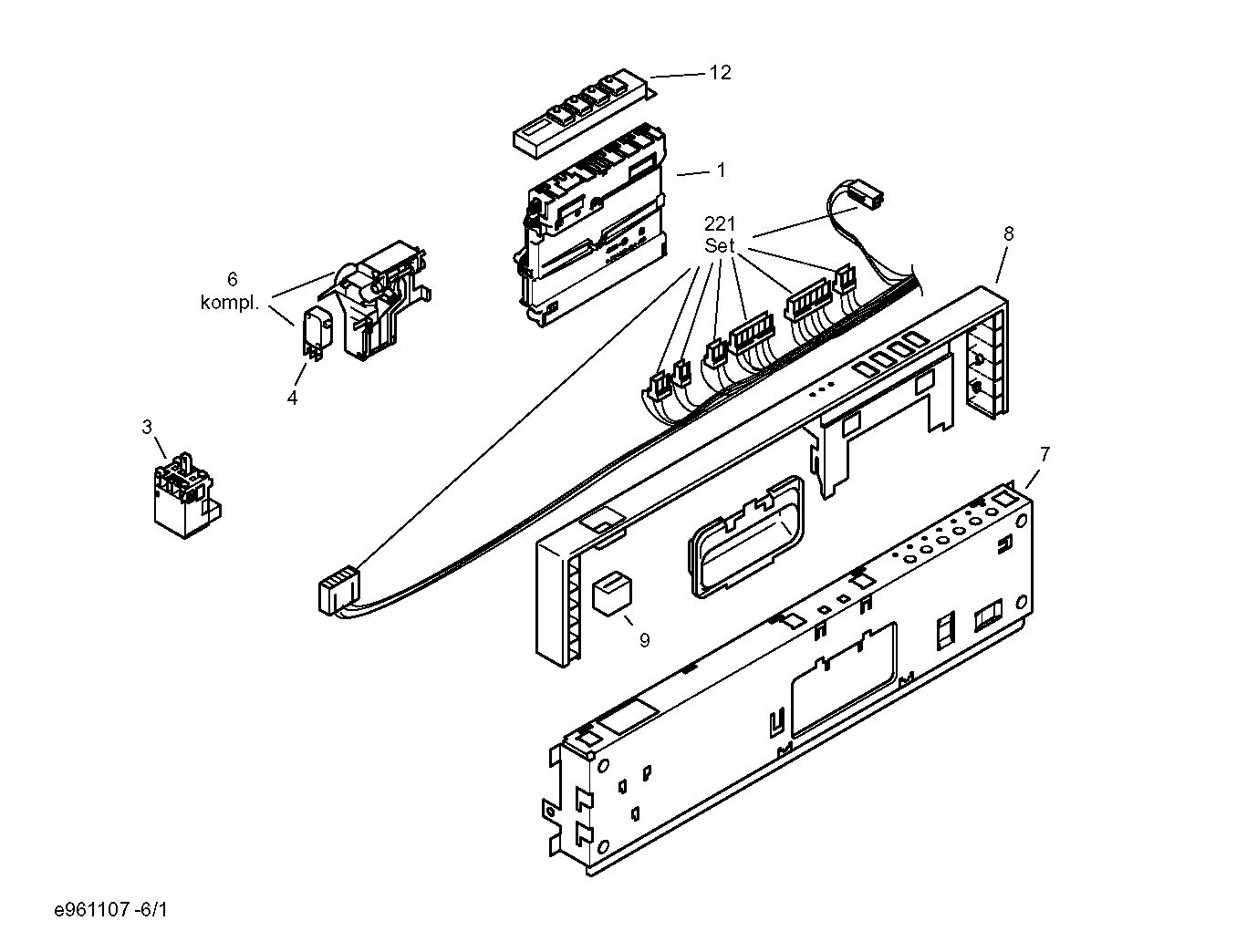 12

1

221
Set

8

6
kompl.

4

3

7

9

e961107 -6/1