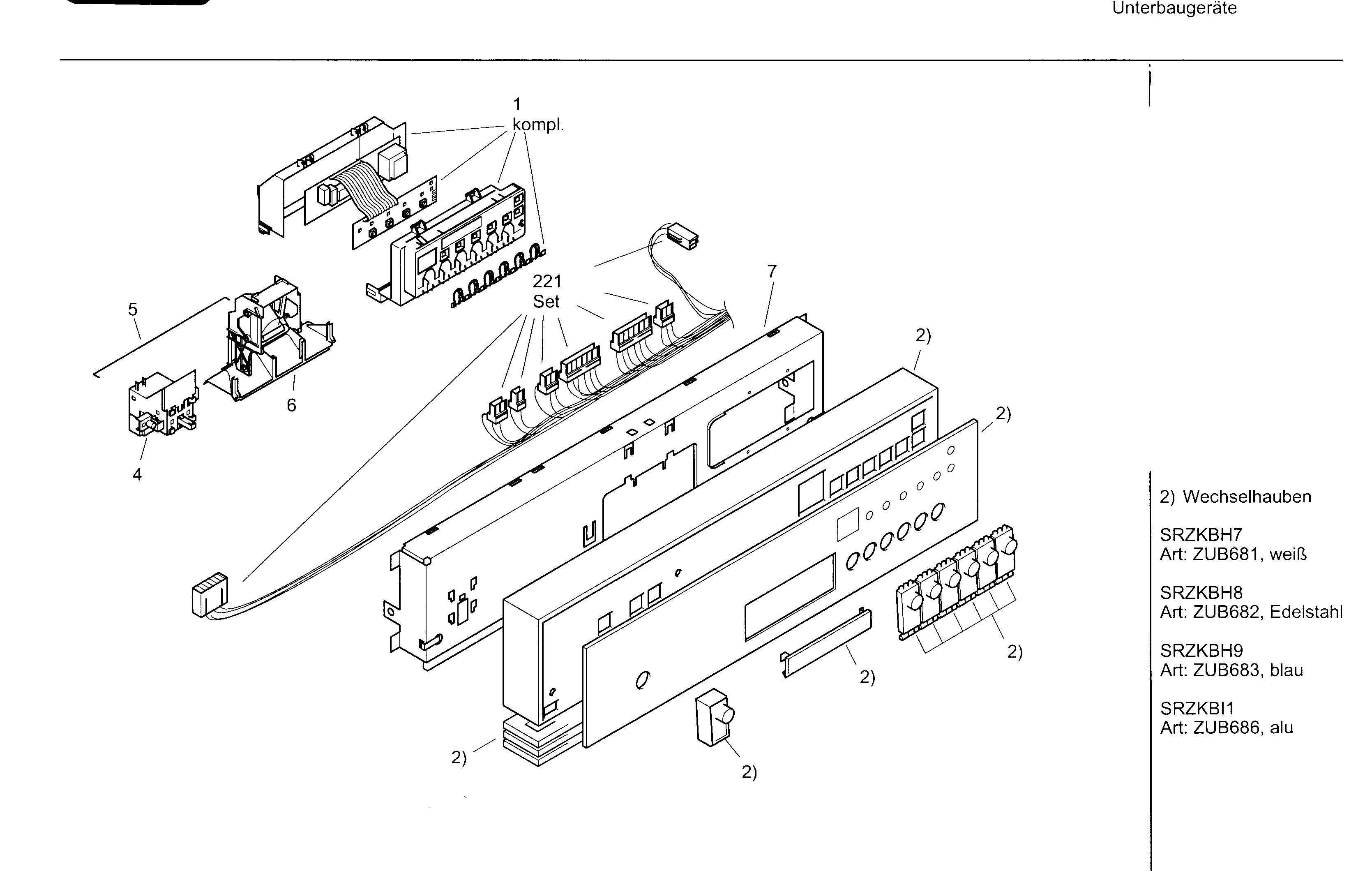 Unterbaugeräte

1
kompl.

221
Set

7

5

6

4

2)

2)

2)

2)

2)

2)

2) Wechselhauben

SRZKBH7
Art: ZUB681, weiß

SRZKBH8
Art: ZUB682, Edelstahl

SRZKBH9
Art: ZUB683, blau

SRZKBI1
Art: ZUB686, alu