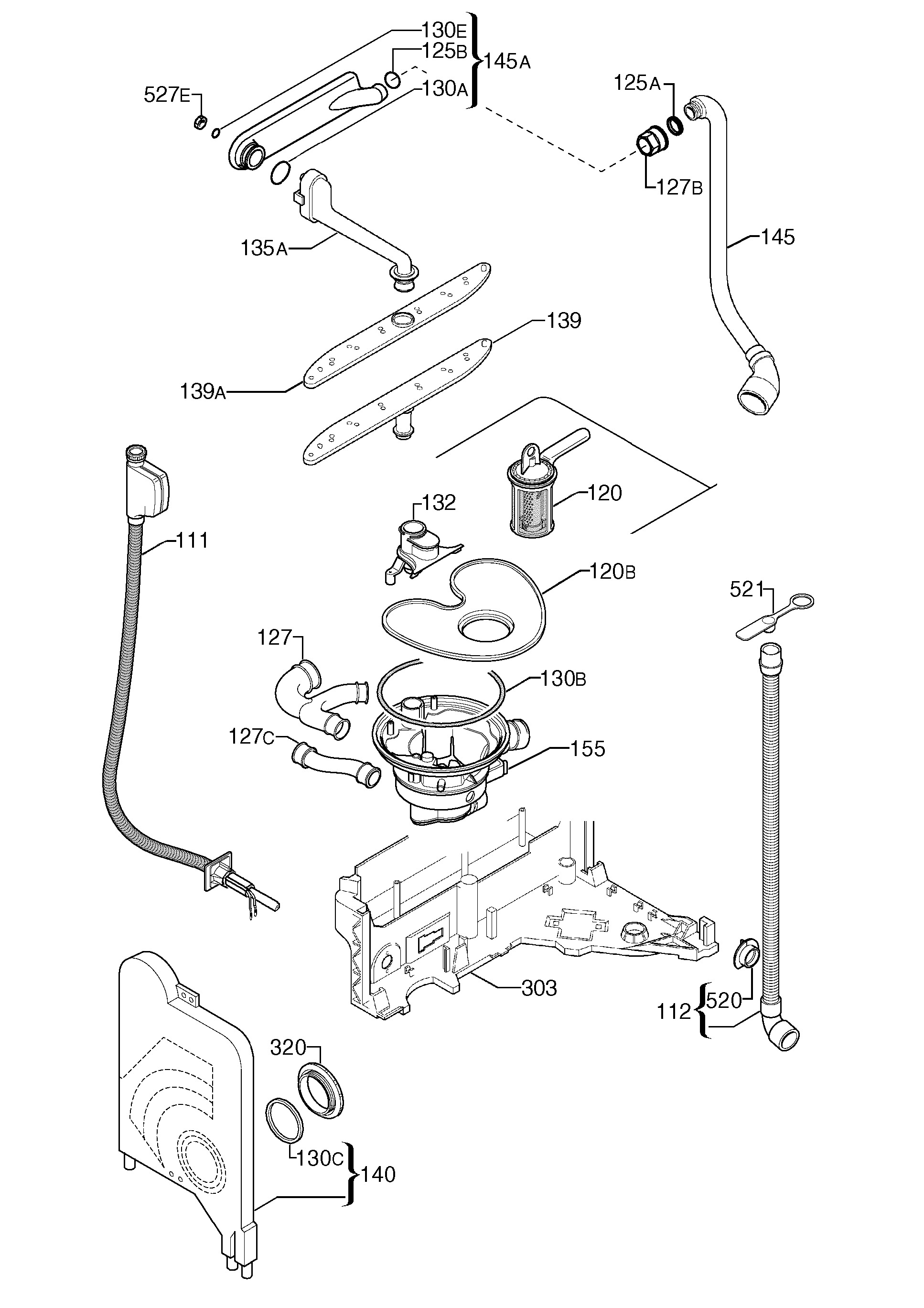 130E
125B
145A
130A
527E
125A
127B
135A
145
139
139A
120
132
111
120B
521
127
130B
127C
155
303
520
112
320
130C
140