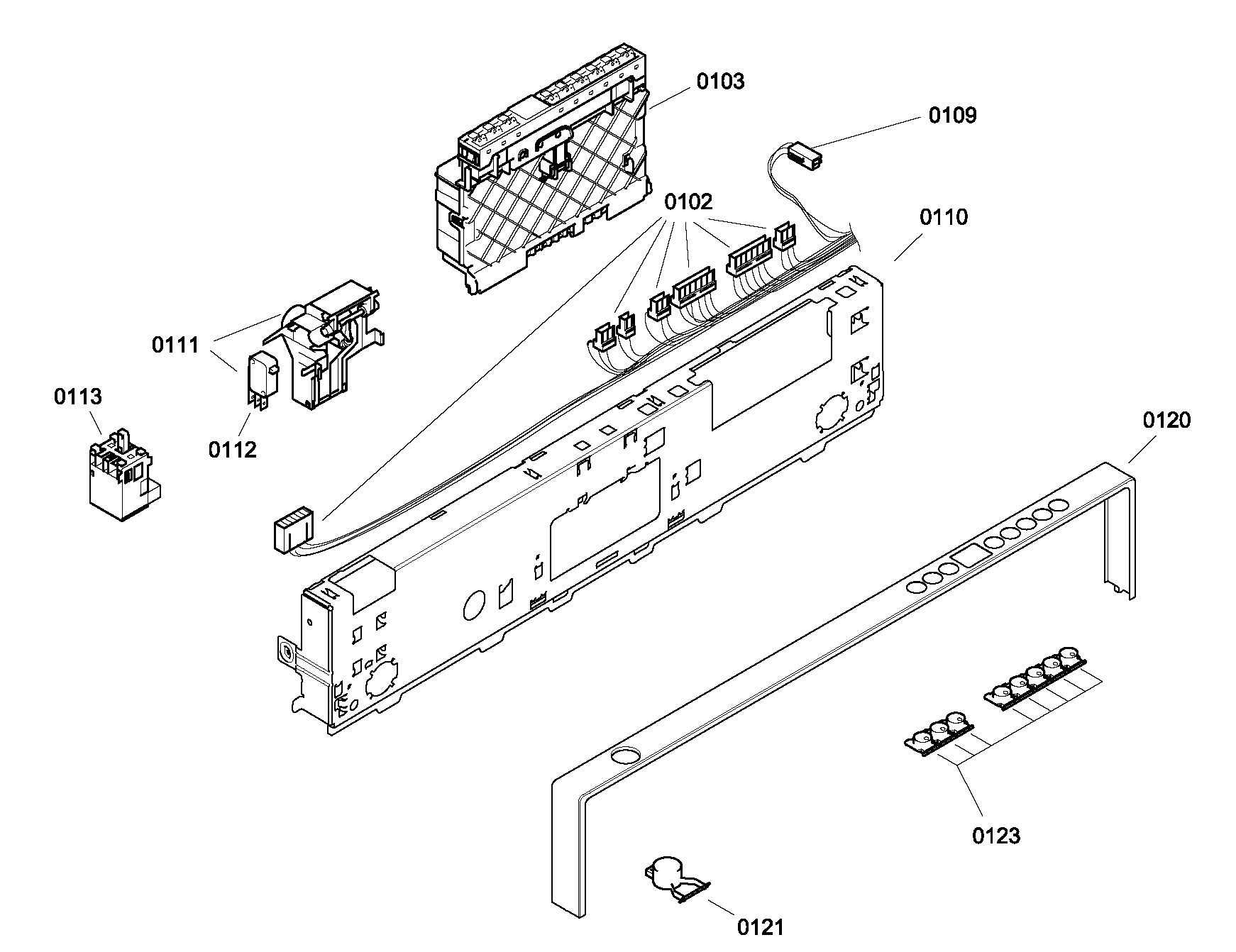 0103
0109
0102
0110
0111
0113
0112
0120
0123
0121