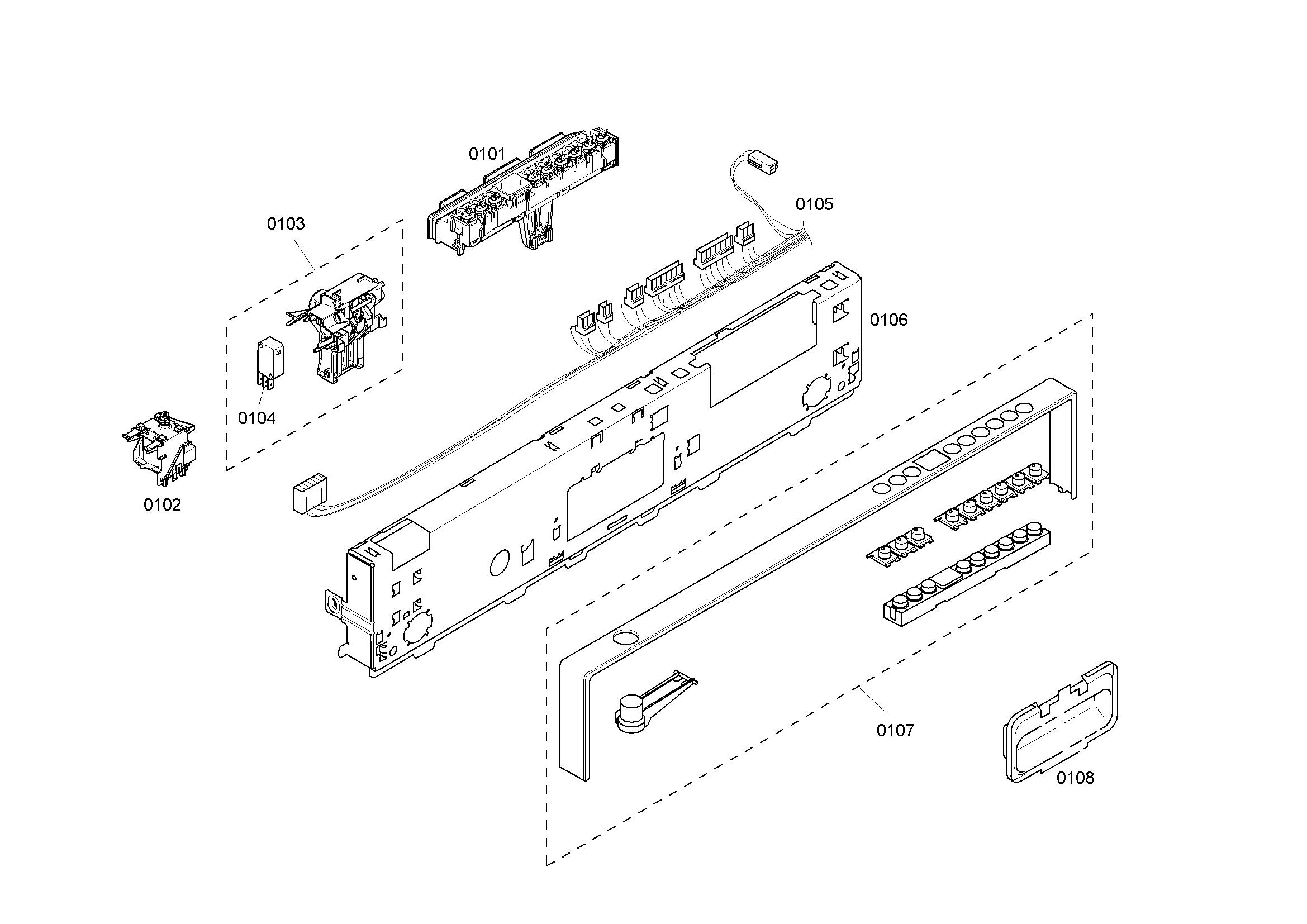 0101

0105

0103

0106

0104

0102

0107

0108