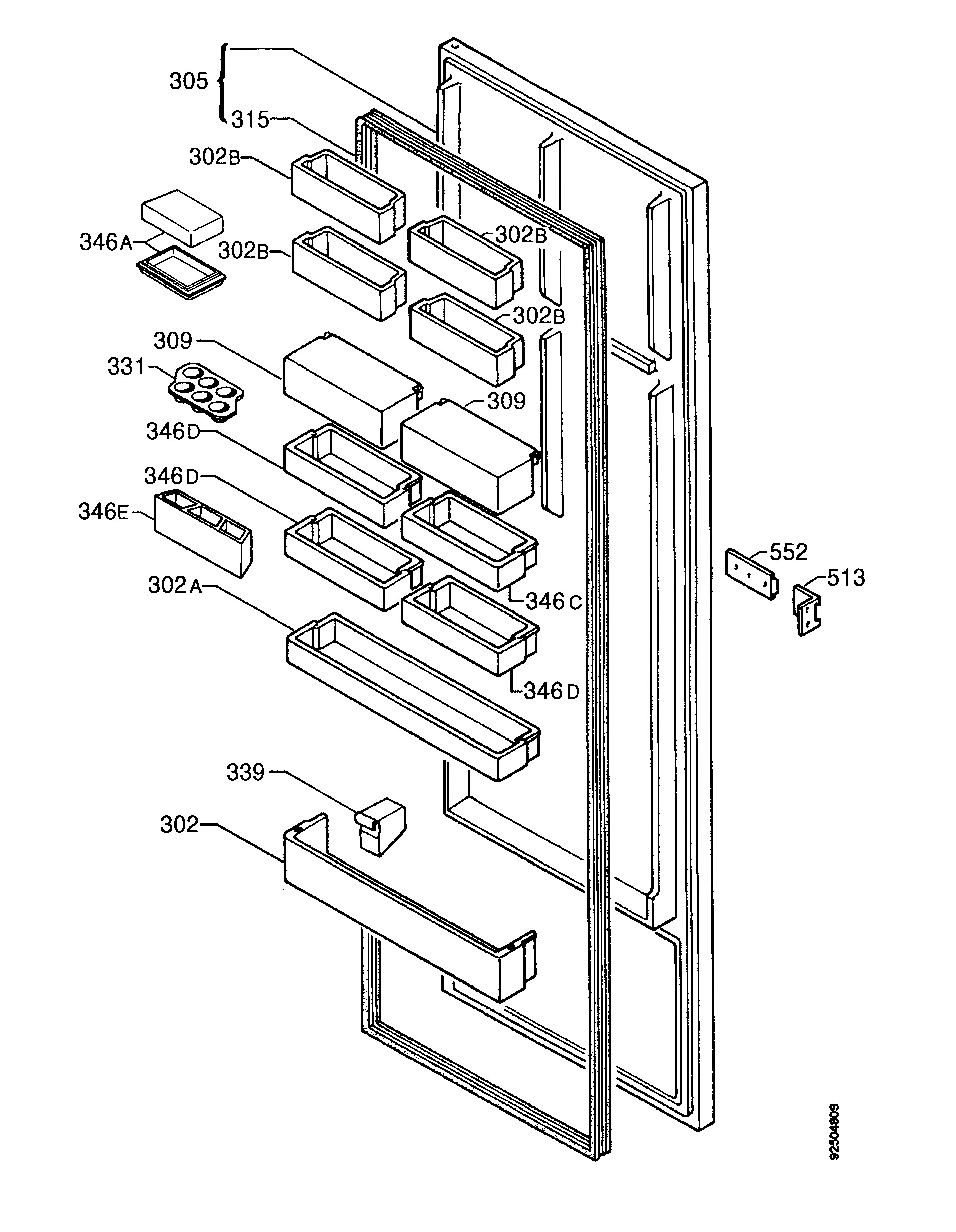 305
315
302B
346A
302B
302B
302B
309
331
309
346D
346D
346E
552
513
302A
346C
346D
339
302
92504809