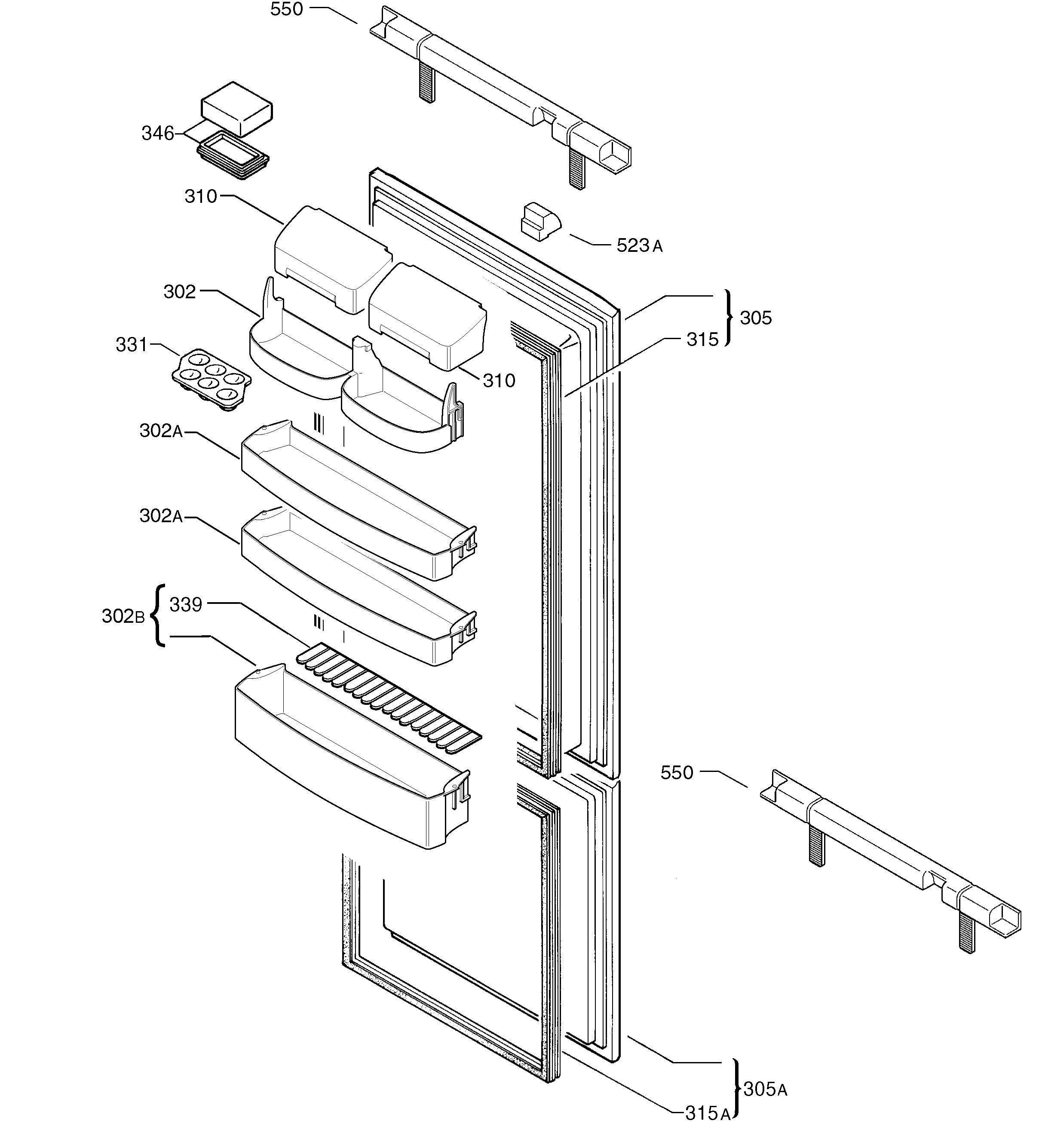 550
346
310
523A
302
305
315
331
310
302A
302A
302B
339
550
305A
315A