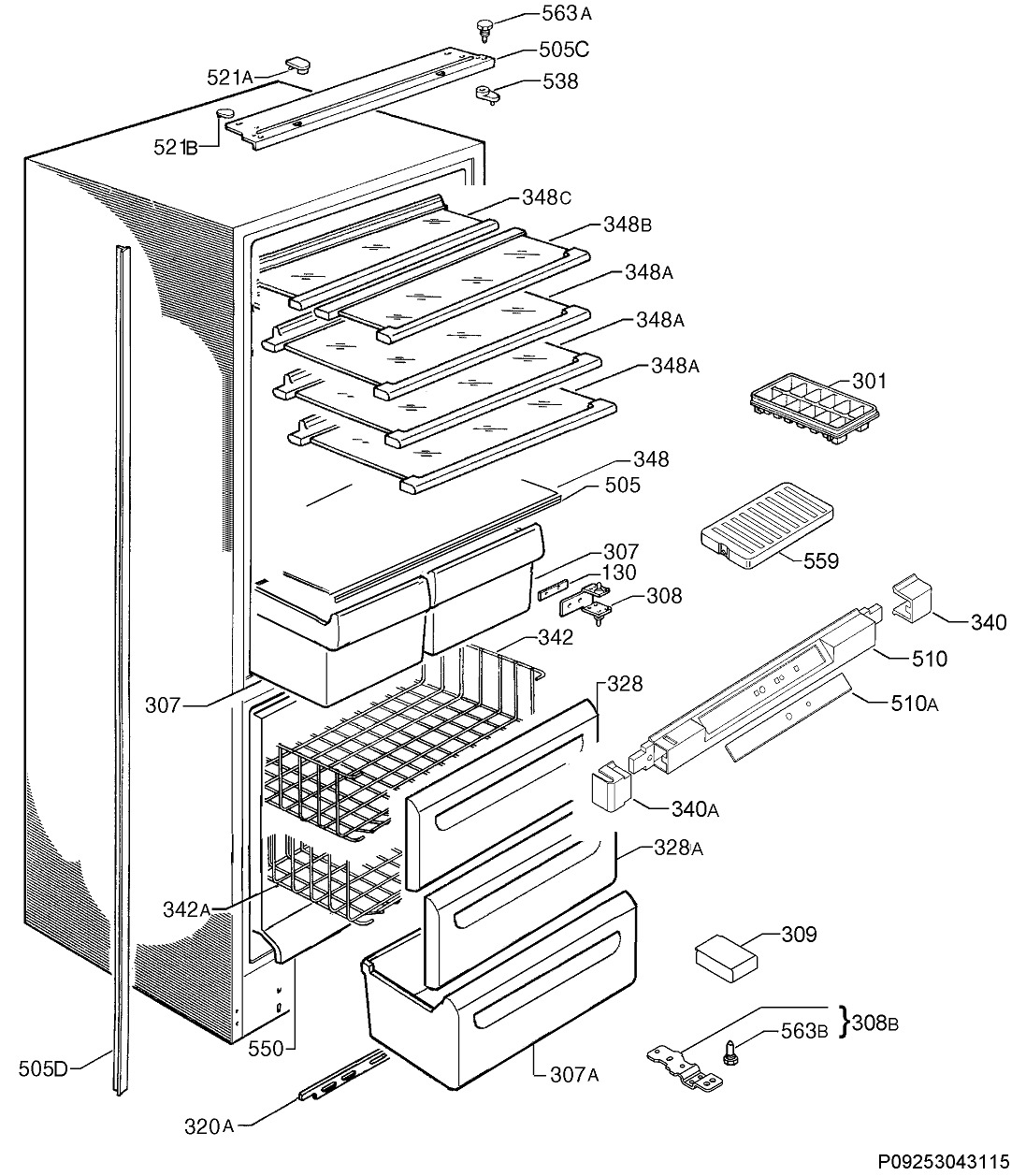 563A
505C
521A
538
521B
348C
348B
348A
348A
348A
301
348
505
559
307
130
308
340
342
510
307
328
510A
340A
328A
342A
309
308B
563B
550
505D
307A
320A
P09253043115