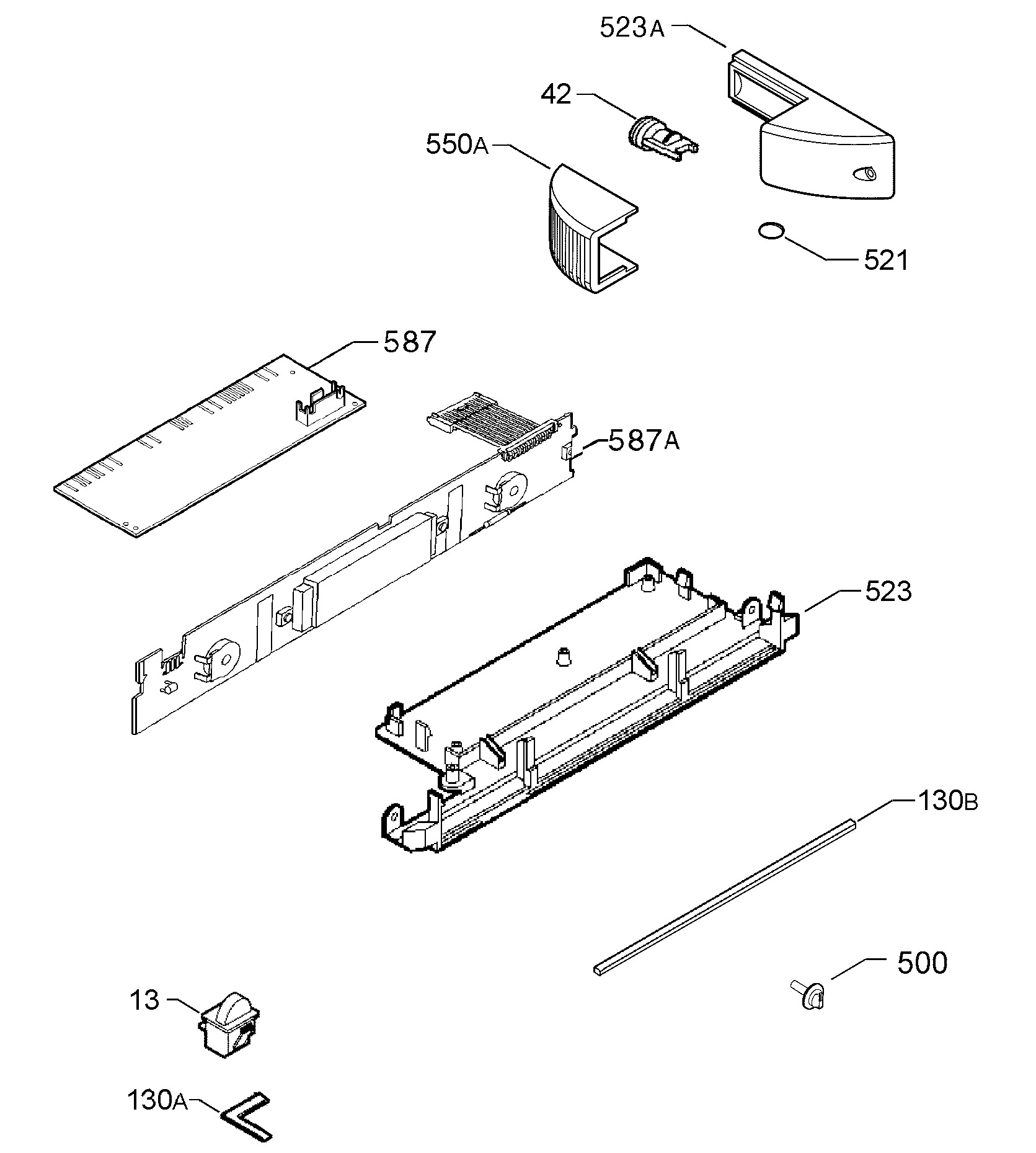 523A

42

550A

521

587

587A

523

130B

500

13

130A