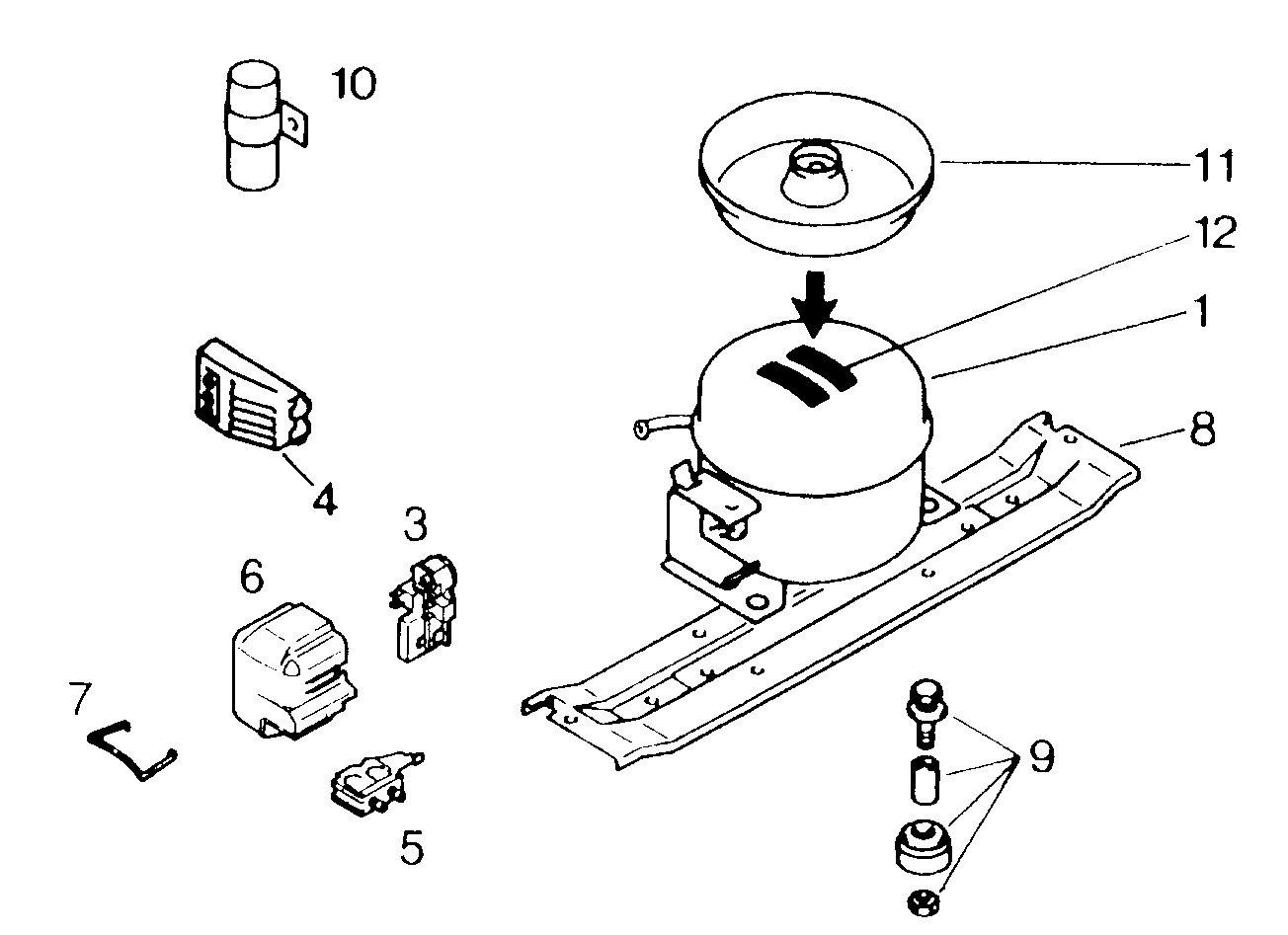 10
11
12
1
8
4
3
6
7
5
9