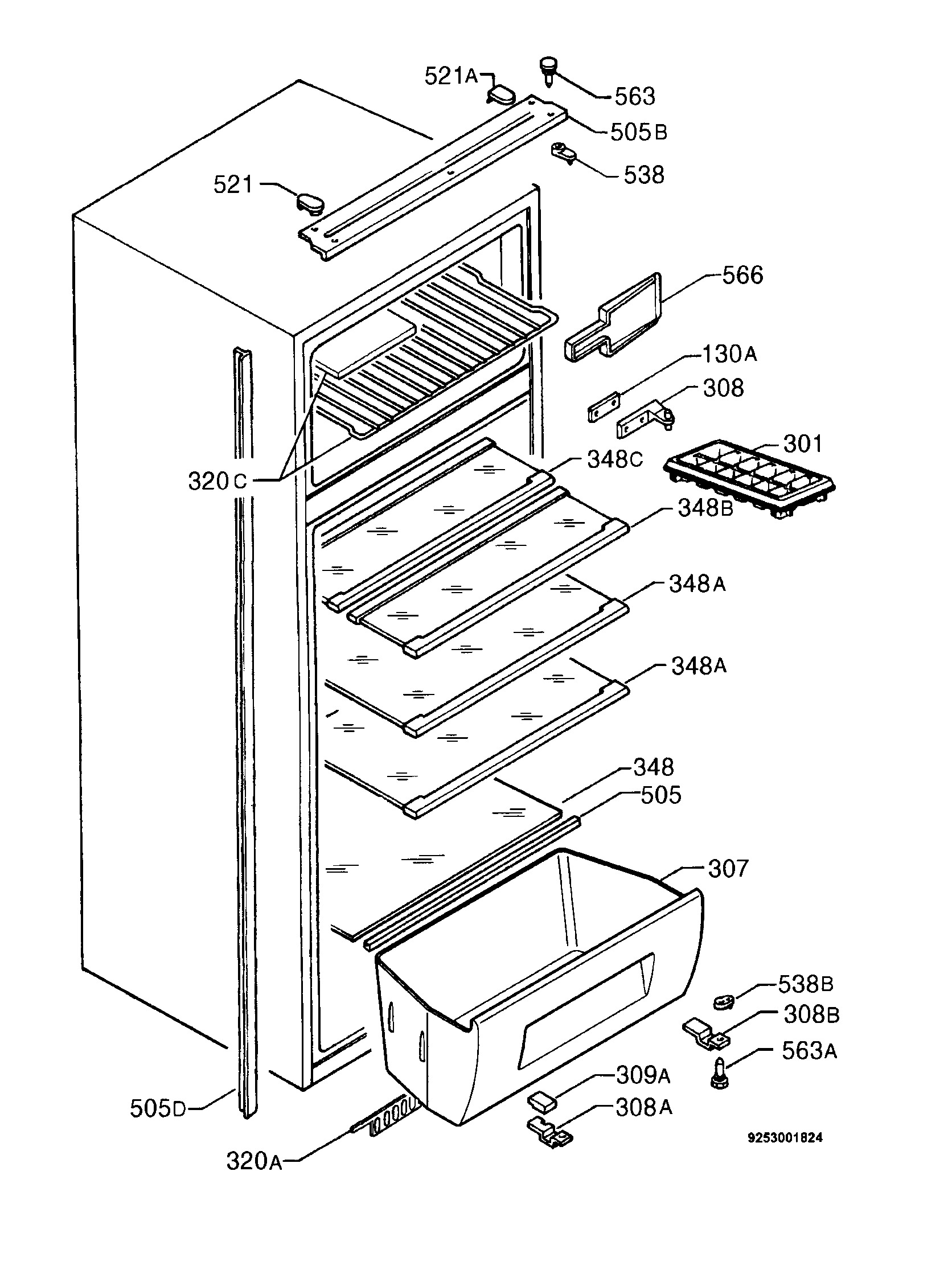 521A
563
505B
538
521
566
130A
308
301
320C
348C
348B
348A
348A
348
505
307
538B
308B
563A
309A
308A
505D
320A
9253001824