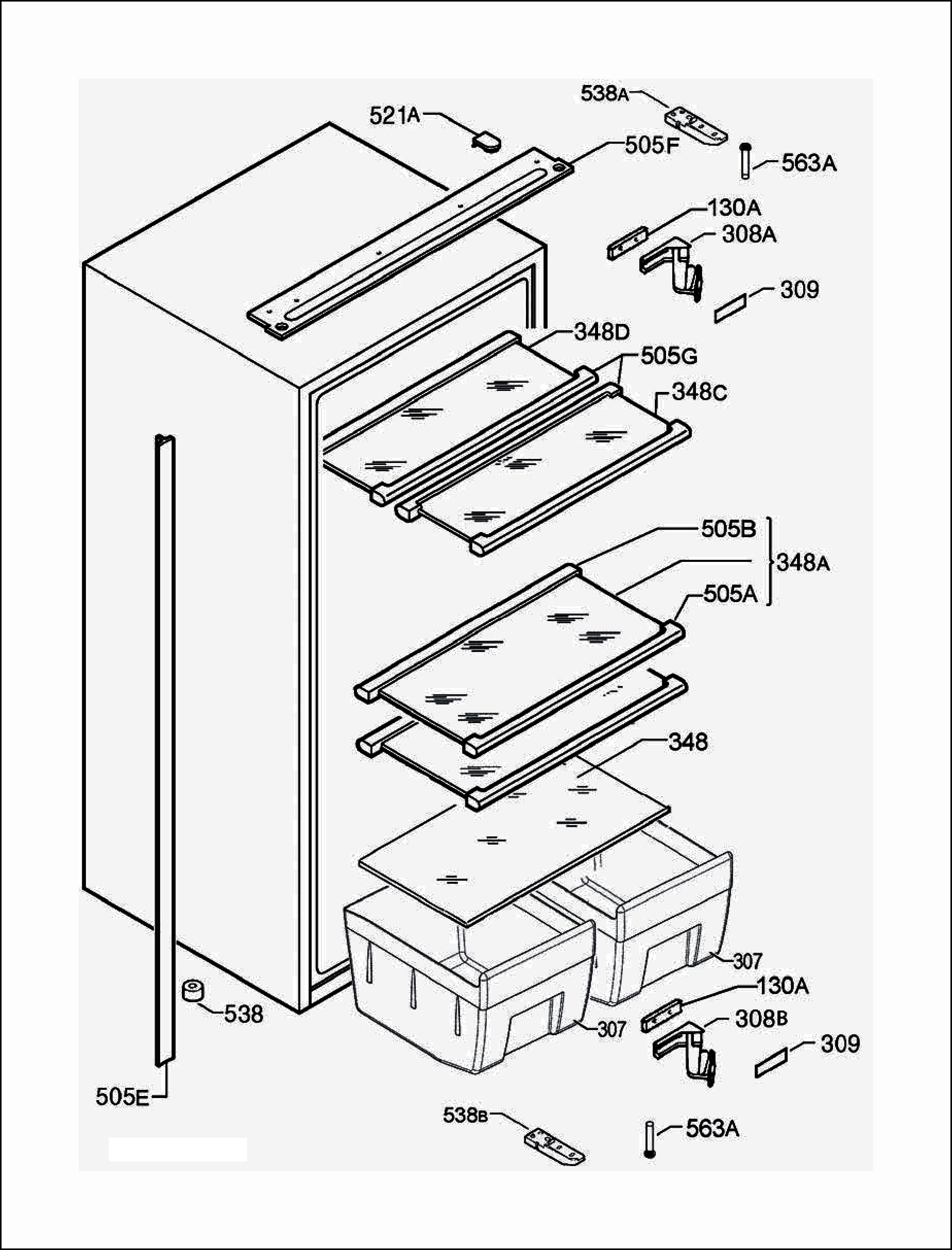 538A
521A
505F
563A
130A
308A
309
348D
505G
348C
505B
348A
505A
348
307
130A
538
307
308B
309
505E
538B
563A