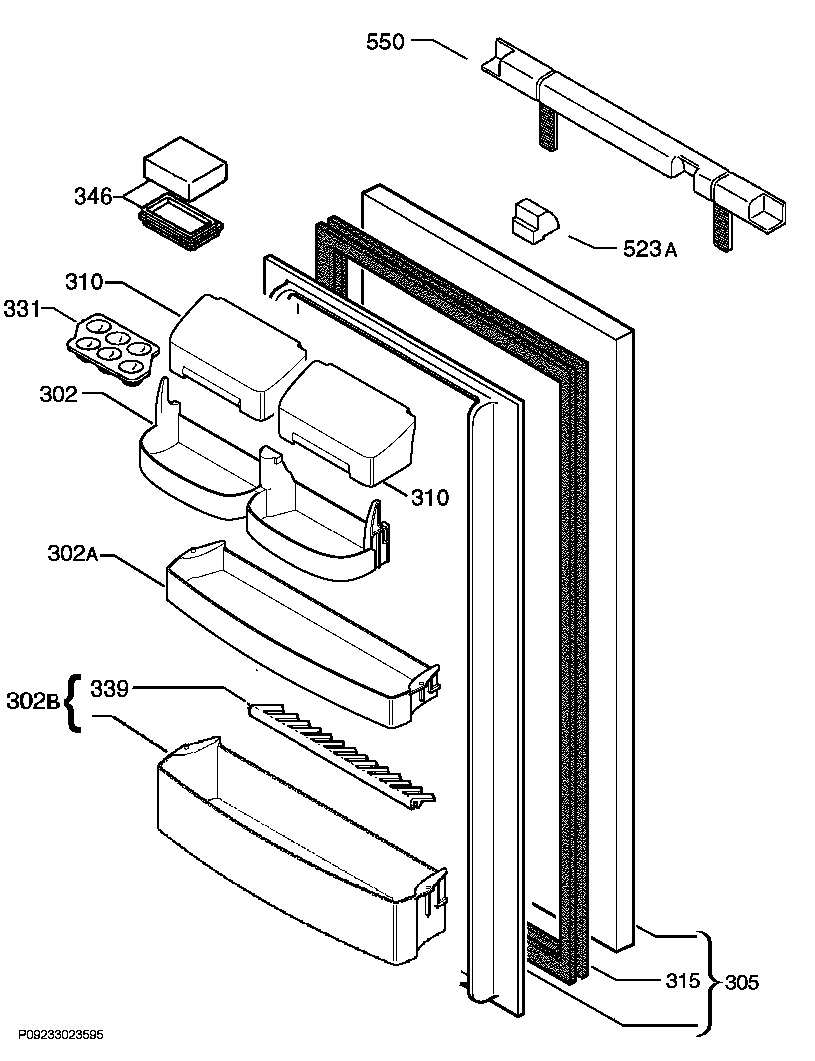 550
346
523A
310
331
302
310
302A
302B
339
315
305
P09233023595