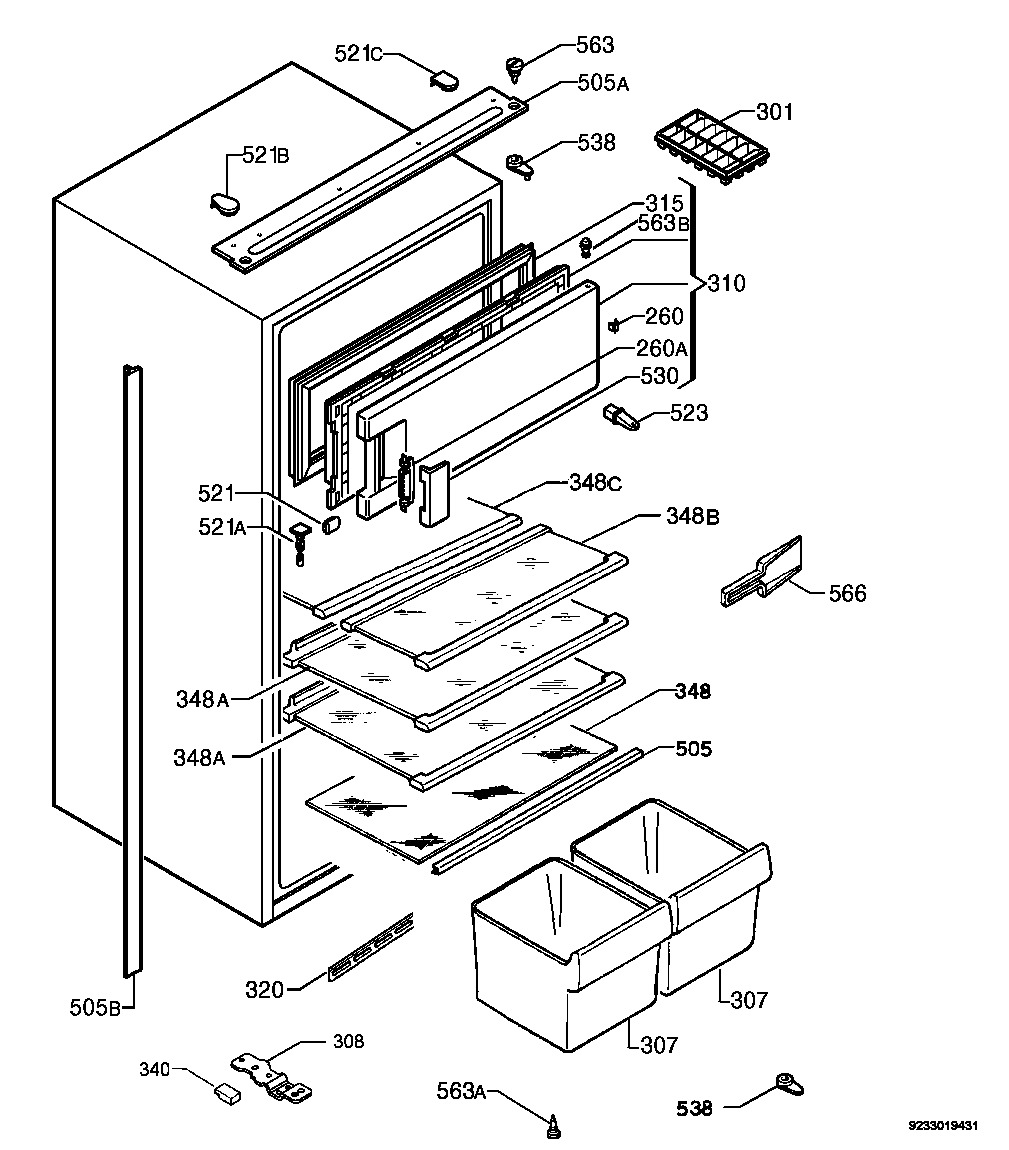 521C
563
505A
301
521B
538
315
563B
310
260
260A
530
523
521
521A
348C
348B
566
348A
348
348A
505
505B
320
307
307
340
308
563A
538
9233019431