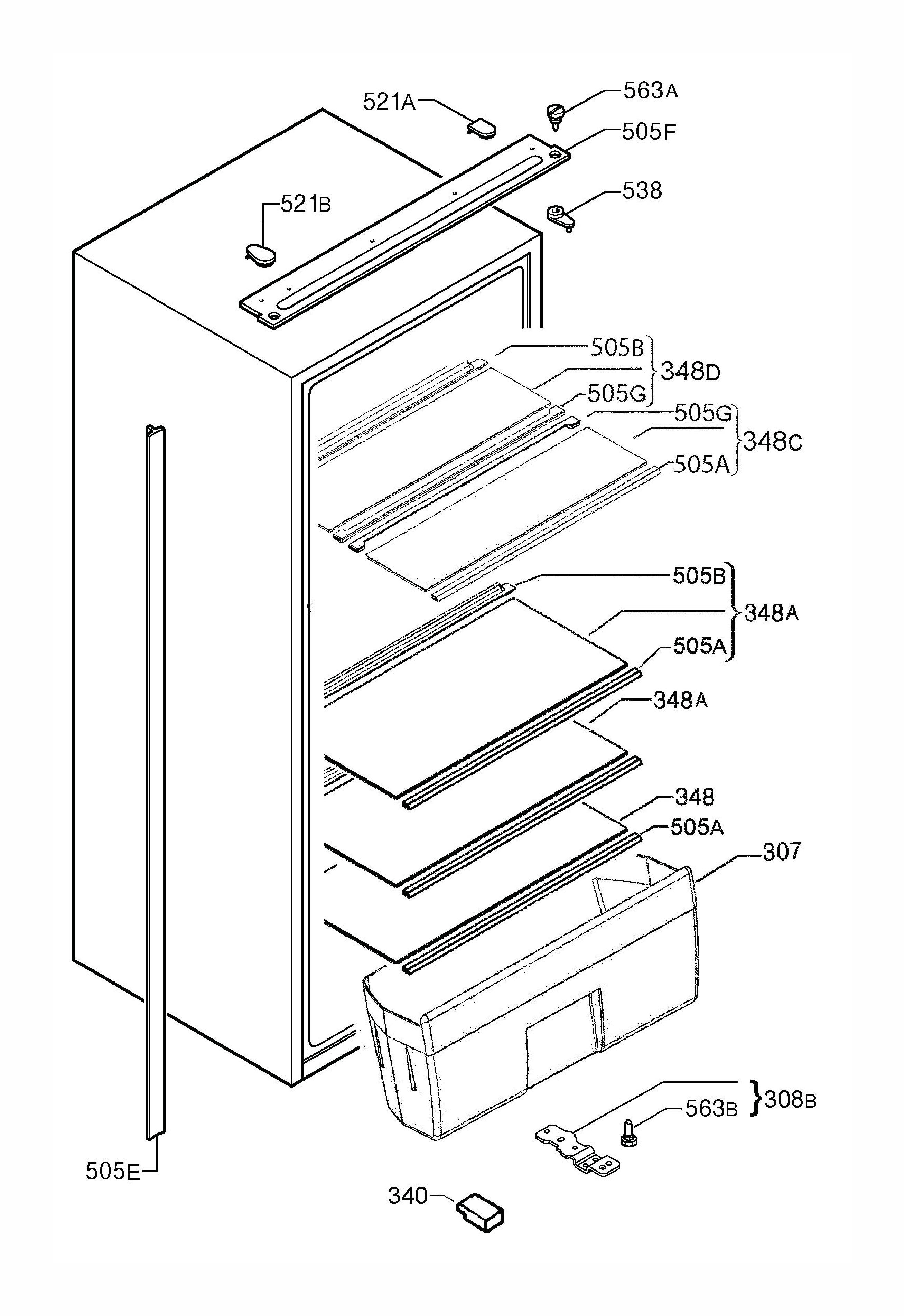 521A
563A
505F
538
521B
505B
348D
505G
505G
348C
505A
505B
348A
505A
348A
348
505A
307
308B
563B
505E
340