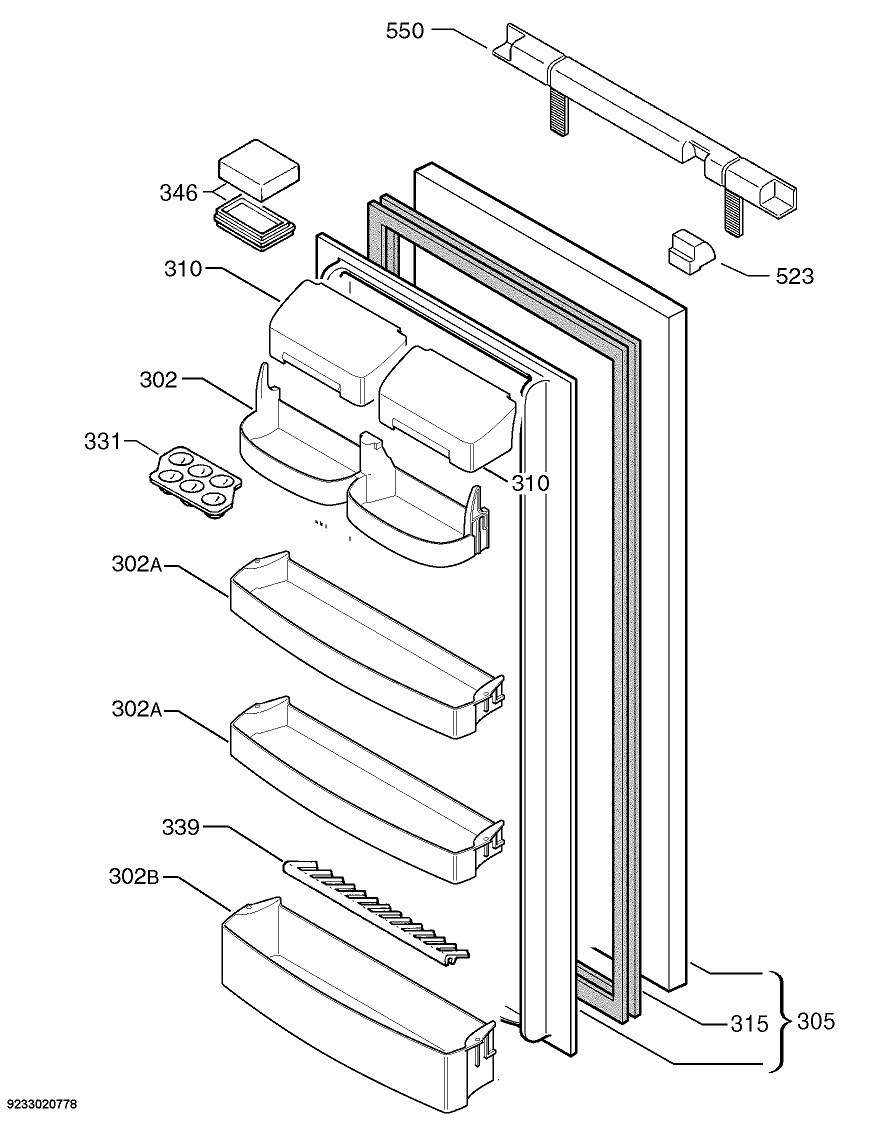 550

346

523

310

302

331

310

302A

302A

339

302B

315

305

9233020778