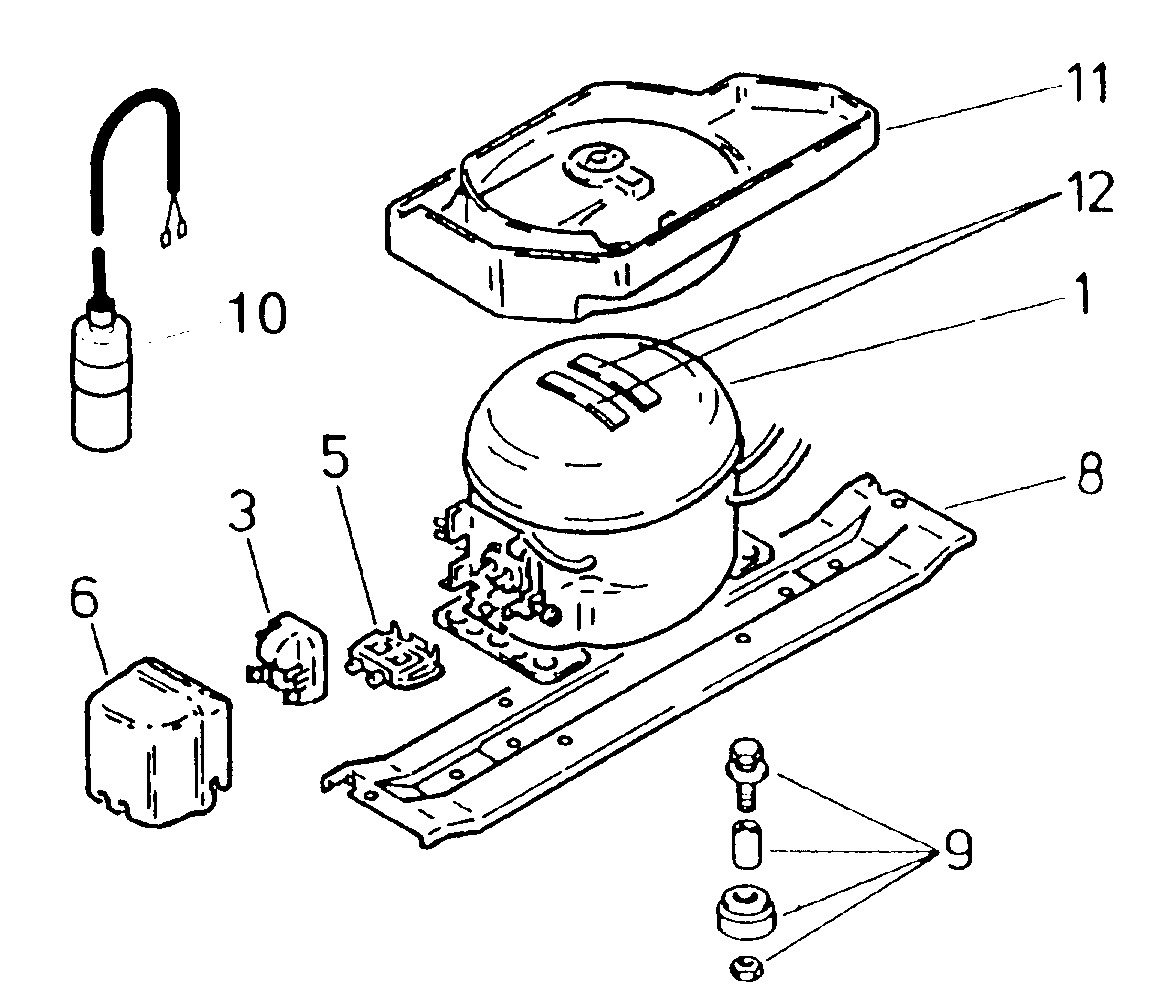 11
12
10
1
5
8
3
6
9