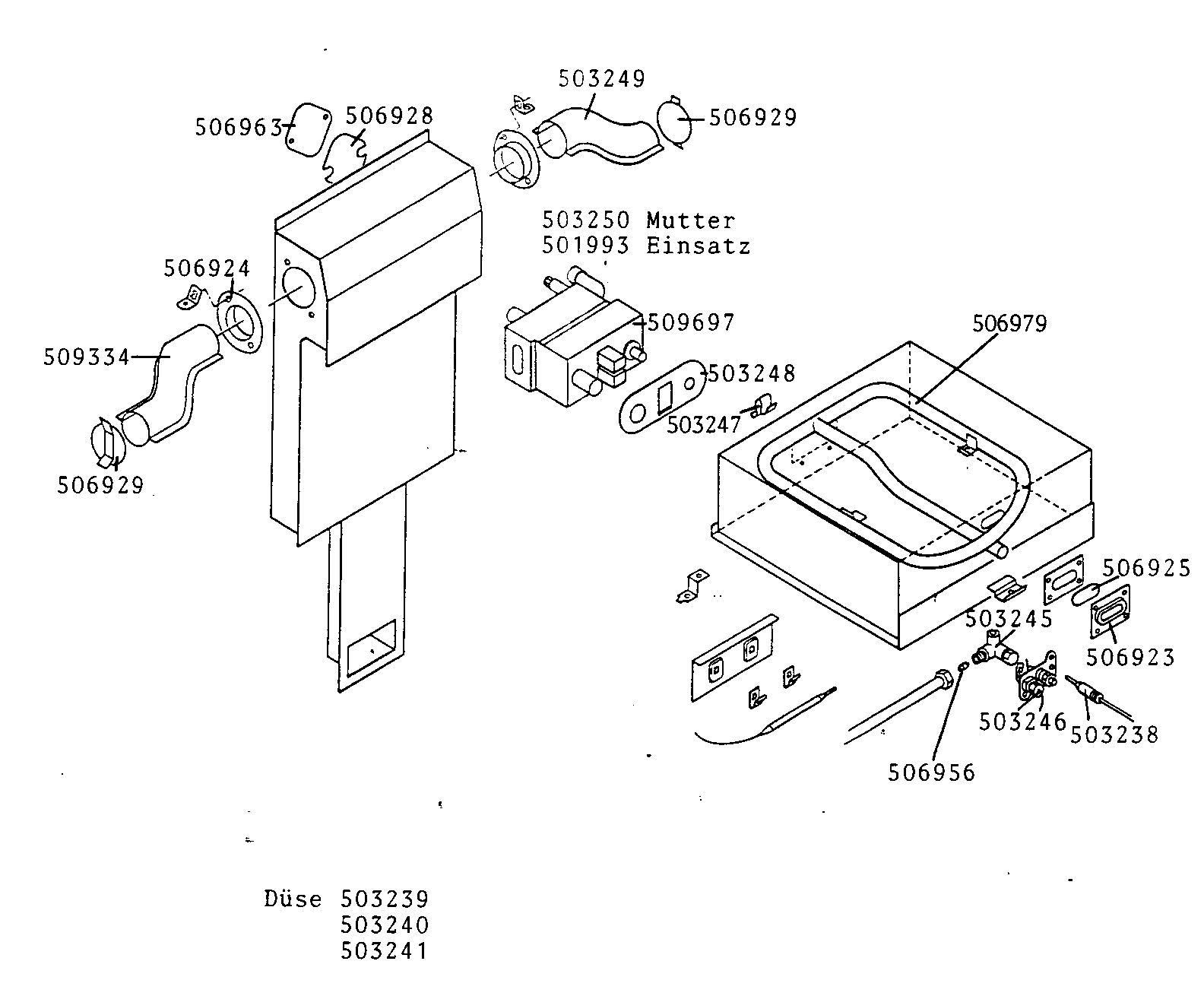 503249
506963
506928
506929
503250 Mutter
501993 Einsatz
506924
509697
506979
509334
503248
503247
506929
506925
503245
506923
503246
503238
506956

Düse 503239
503240
503241