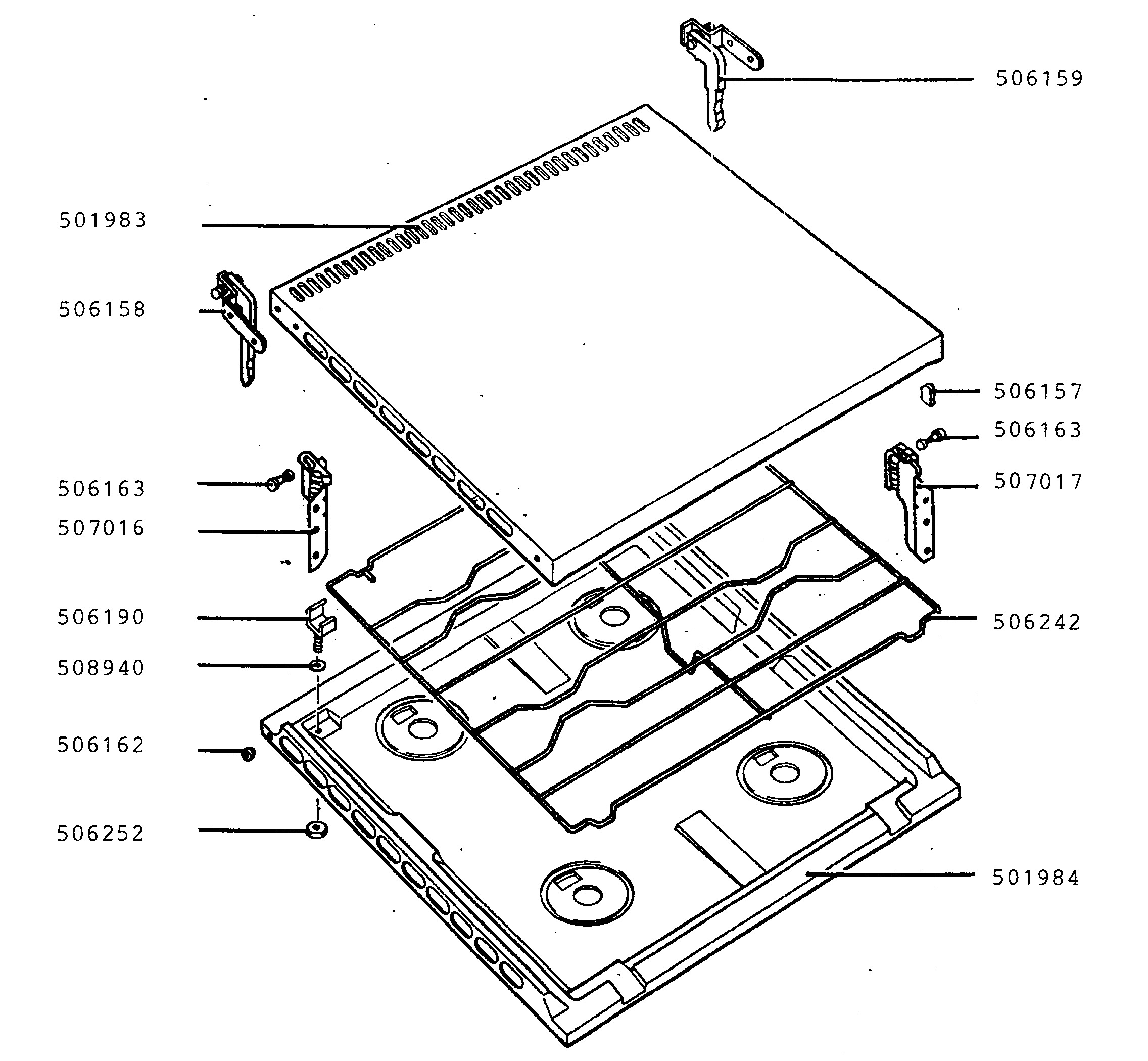 506159

501983

506158

506157

506163

506163

507017

507016

506190

506242

508940

506162

506252

501984