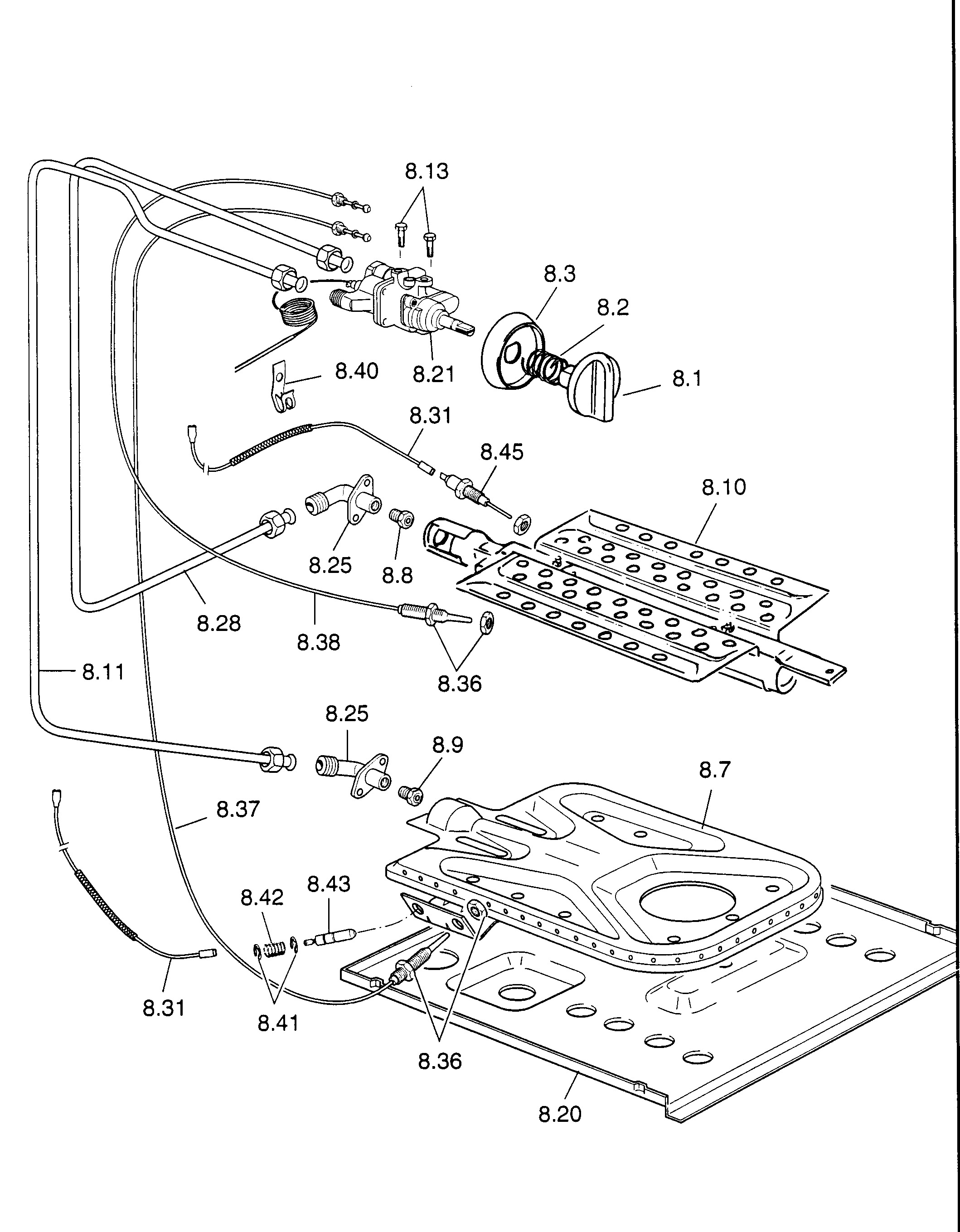 8.13

8.3

8.2

8.40

8.21

8.1

8.31

8.45

8.10

8.25

8.8

8.28

8.38

8.11

8.36

8.25

8.9

8.7

8.37

8.42

8.43

8.31

8.41

8.36

8.20