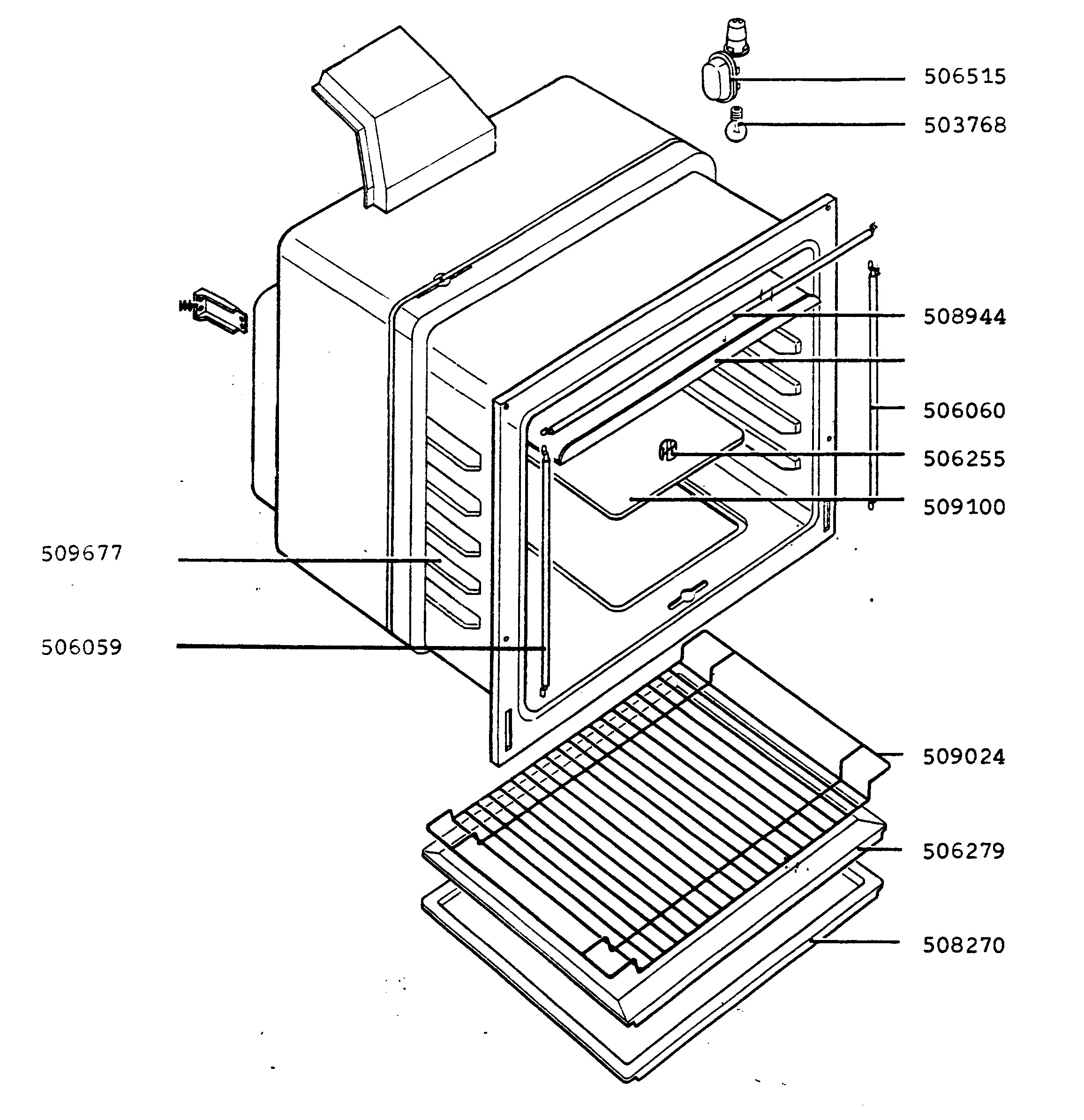 506515
503768
508944
506060
506255
509100
509677
506059
509024
506279
508270