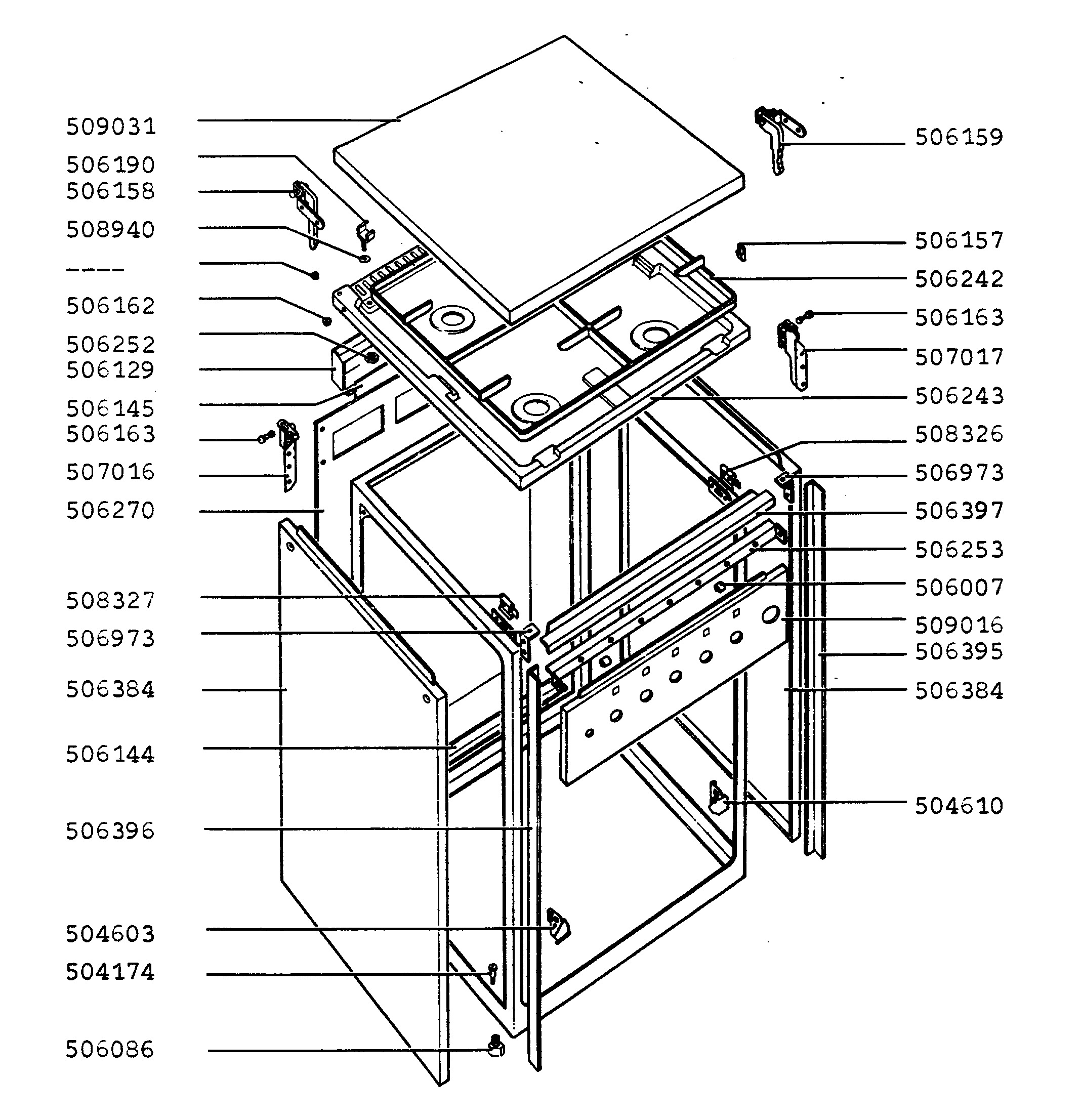 509031
506190
506158
508940
----
506162
506252
506129
506145
506163
507016
506270
508327
506973
506384
506144
506396
504603
504174
506086

506159
506157
506242
506163
507017
506243
508326
506973
506397
506253
506007
509016
506395
506384
504610