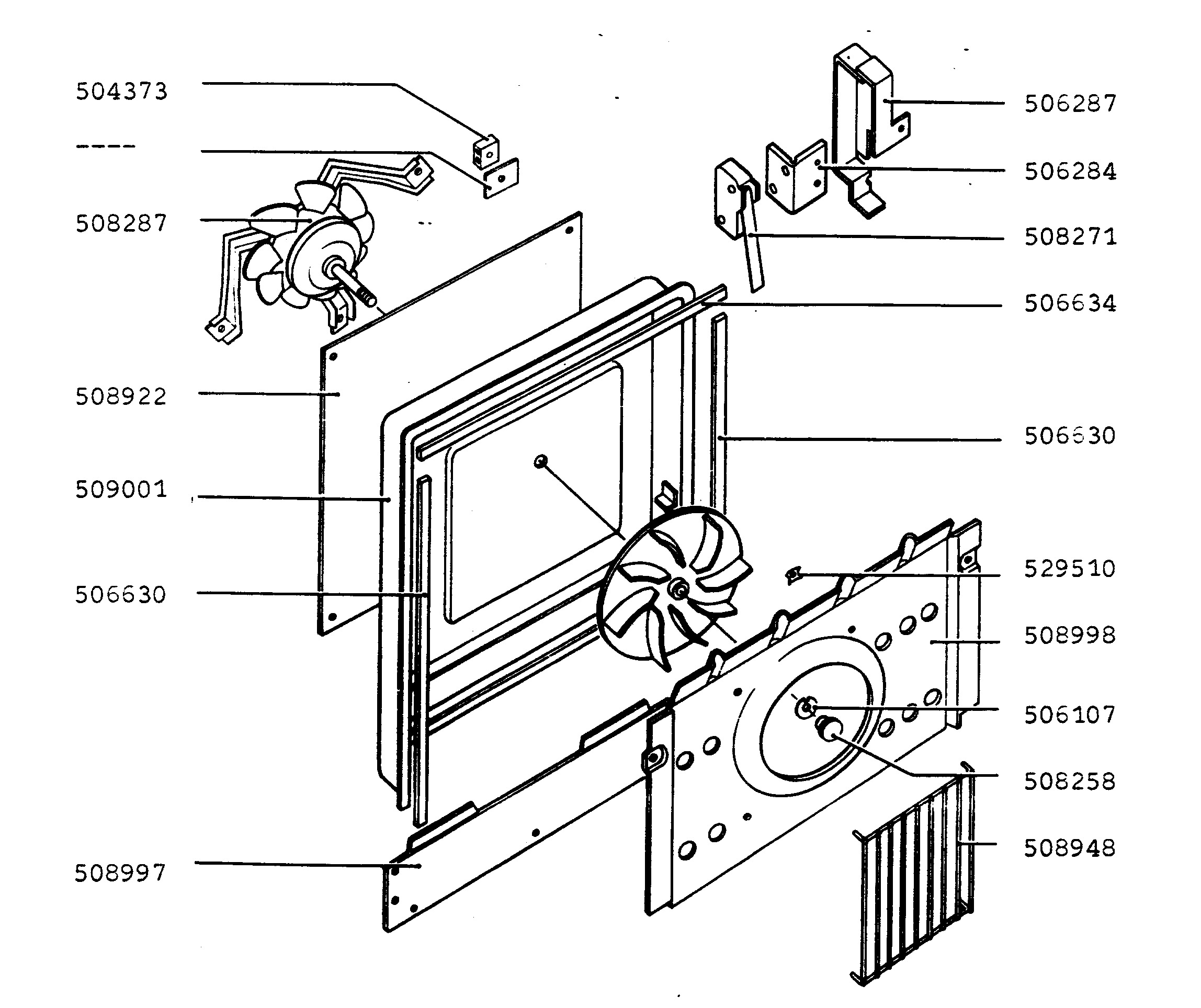 504373

----

508287

508922

509001

506630

508997

506287

506284

508271

506634

506630

529510

508998

506107

508258

508948