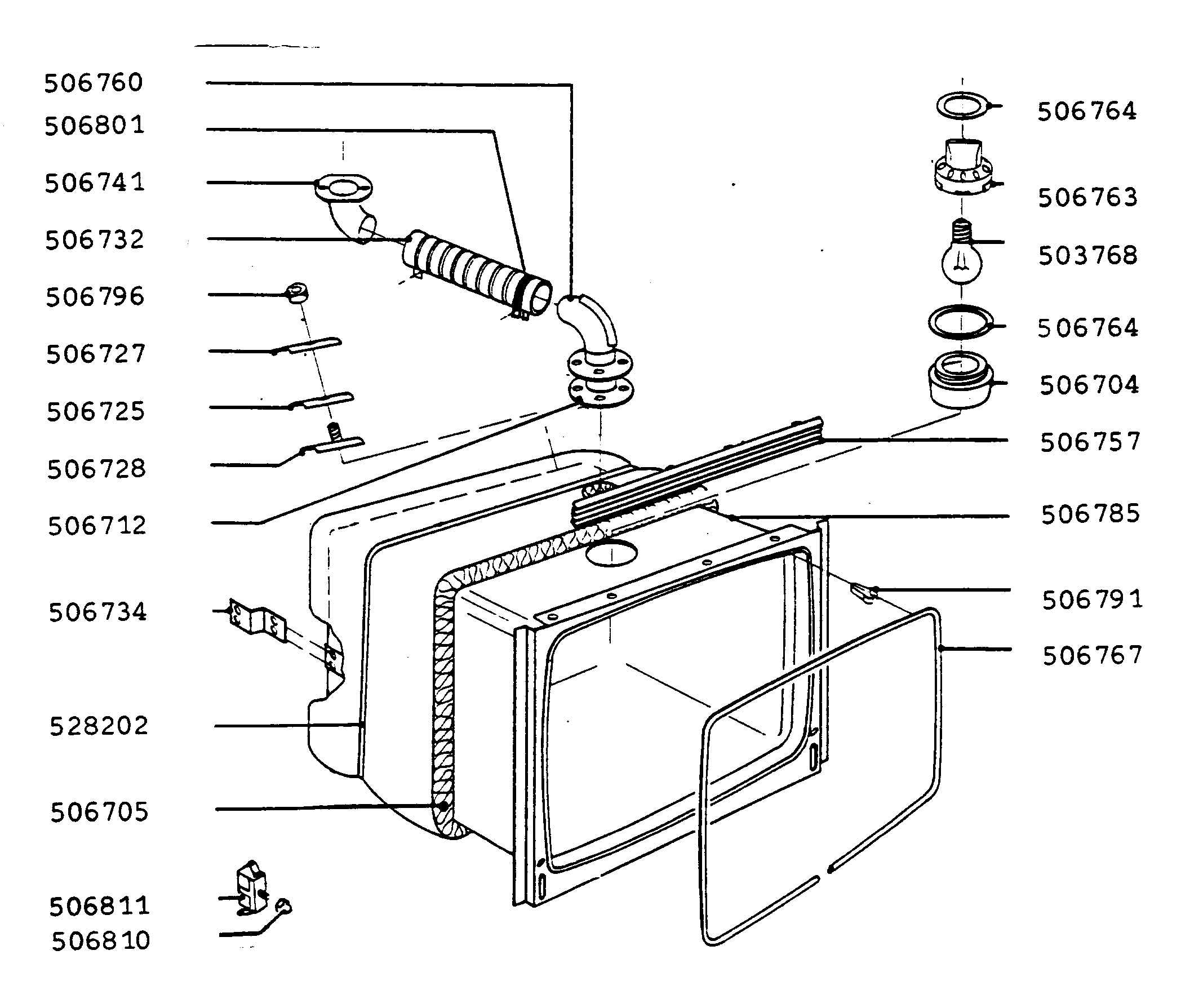 506760
506801
506741
506732
506796
506727
506725
506728
506712
506734
528202
506705
506811
506810

506764
506763
503768
506764
506704
506757
506785
506791
506767